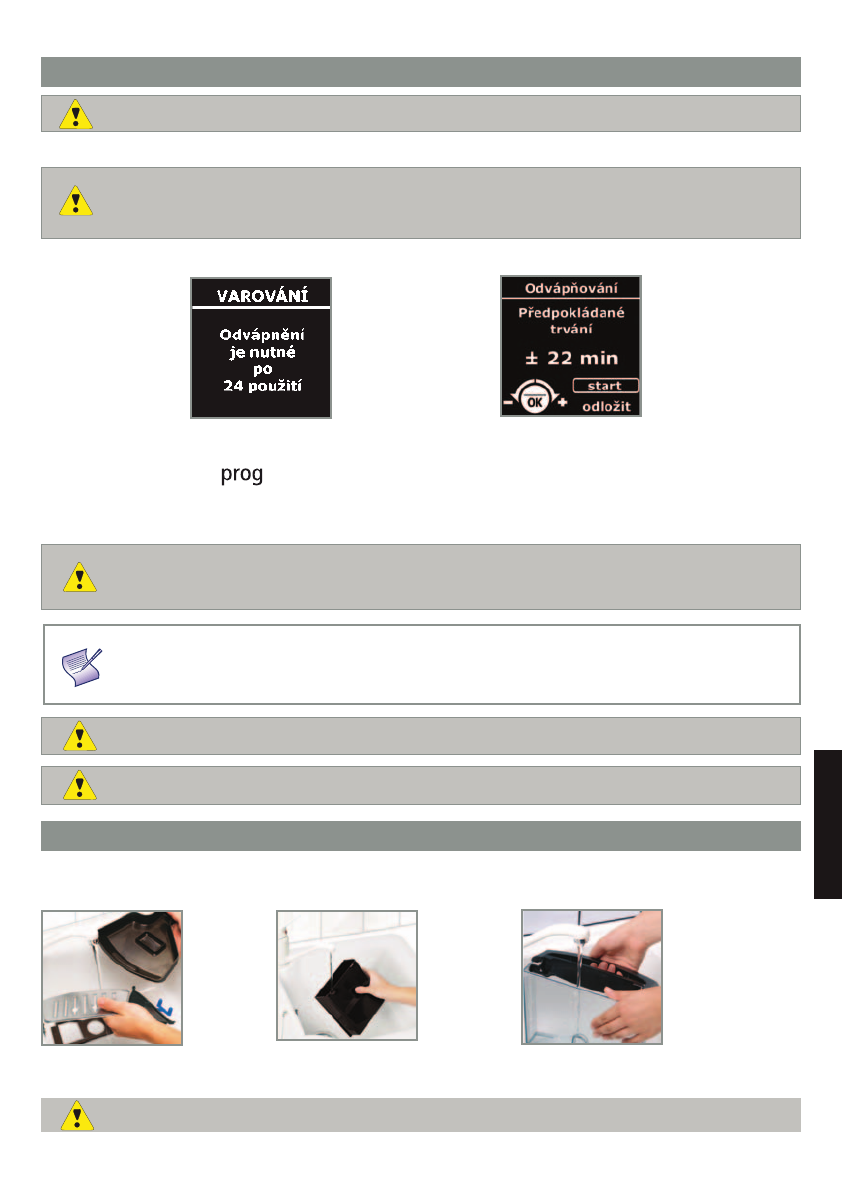 VAROVÁNÍ

Odvápnění je nutné po 24 použití

Odvápňování

Předpokládané trvání

± 22 min

OK

start

odložit

prog