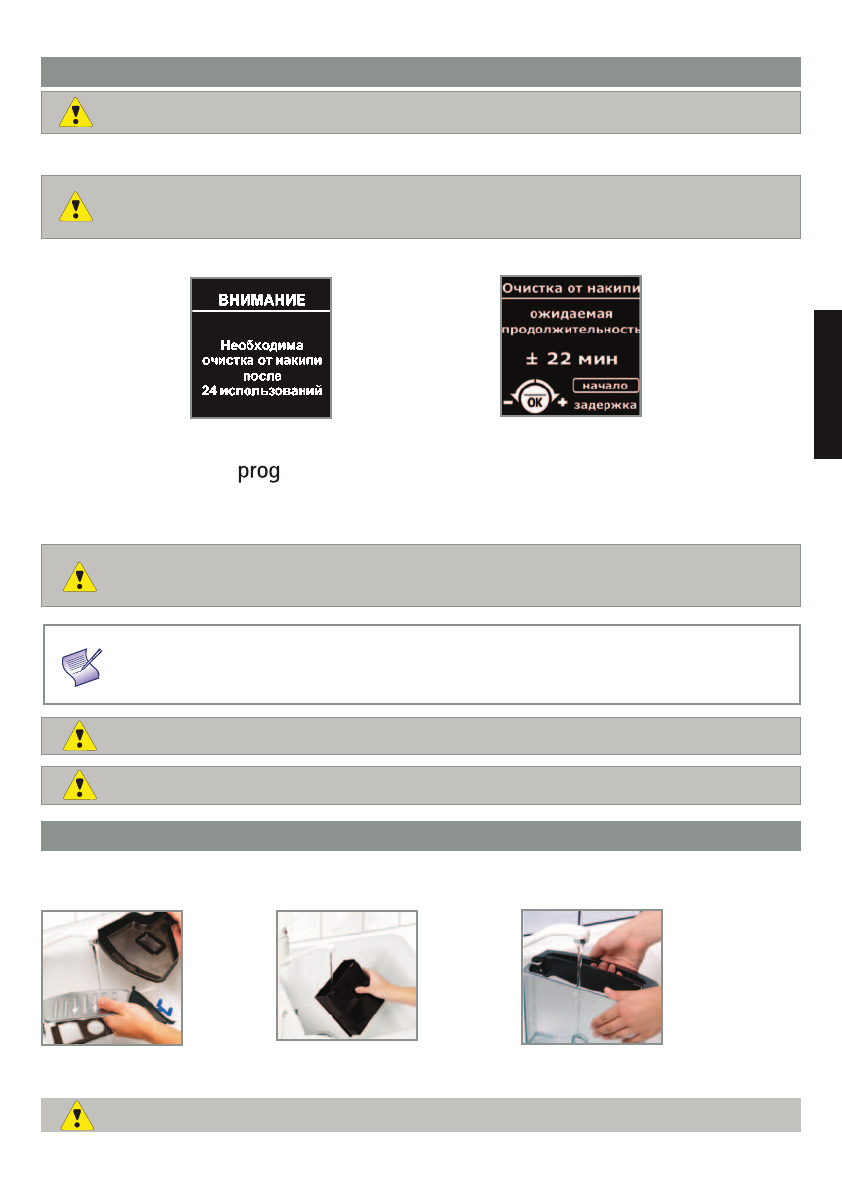 ВНИМАНИЕ

Необходима очистка от накипи после 24 использований

Очистка от накипи

ожидаемая продолжительность

± 22 мин

начало

OK

задержка

prog