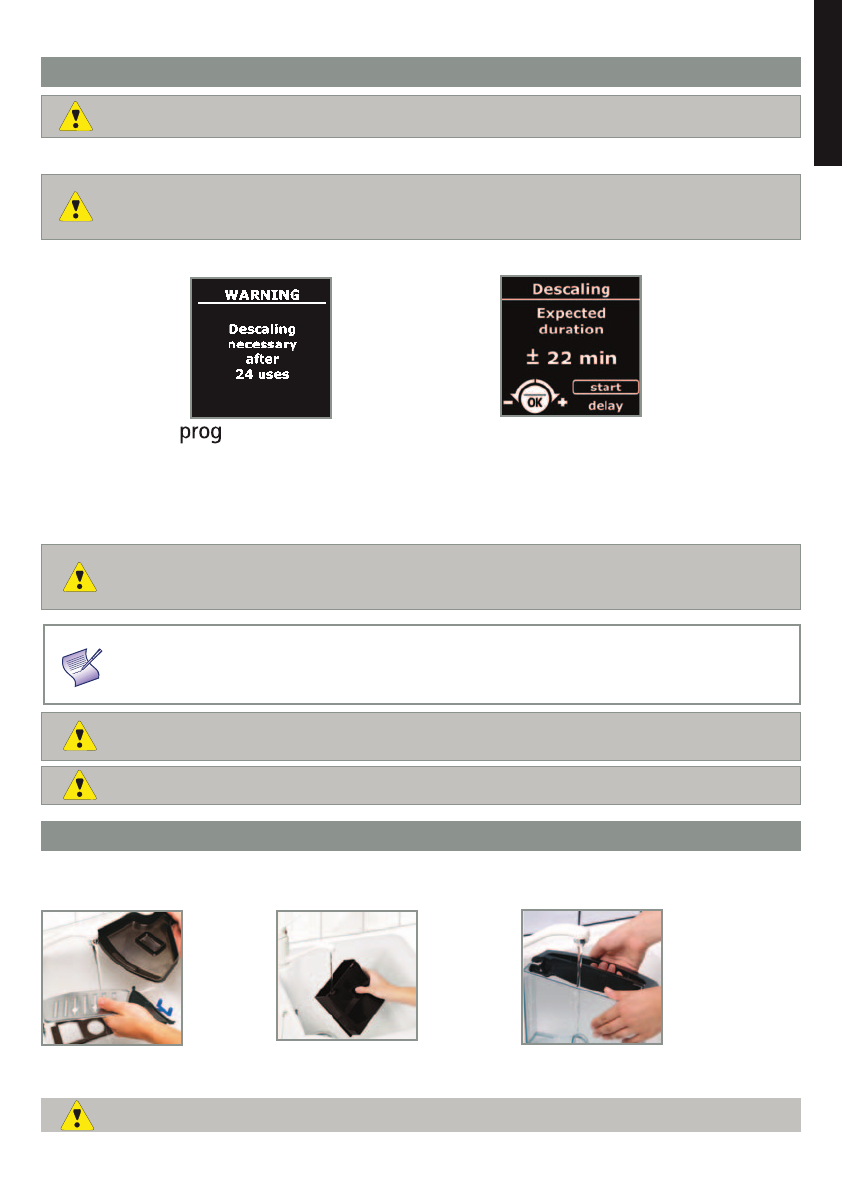 WARNING

Descaling necessary after 24 uses

Descaling

Expected duration

± 22 min

OK

start

delay

prog