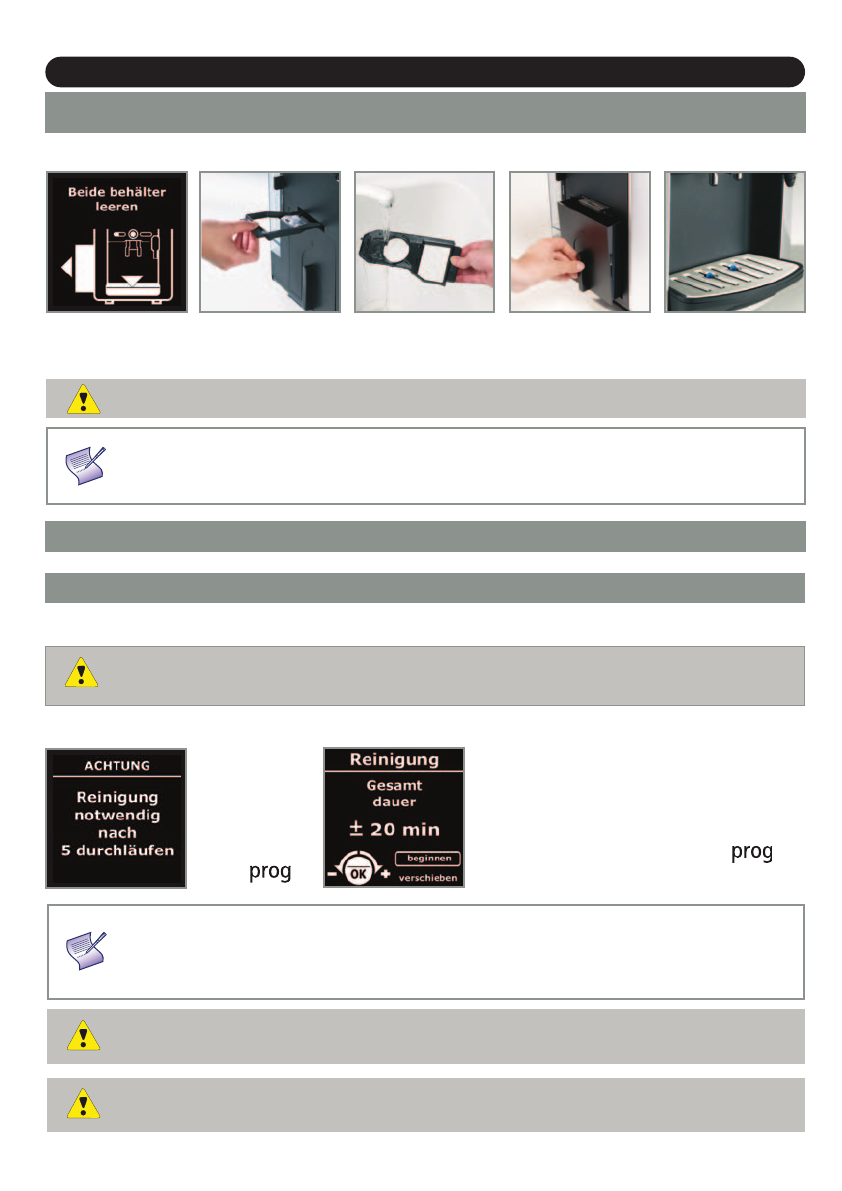 Beide behälter leeren

ACHTUNG

Reinigung notwendig nach 5 durchläufen

prog

Reinigung

Gesamt dauer

± 20 min

OK

beginnen

verschieben

prog