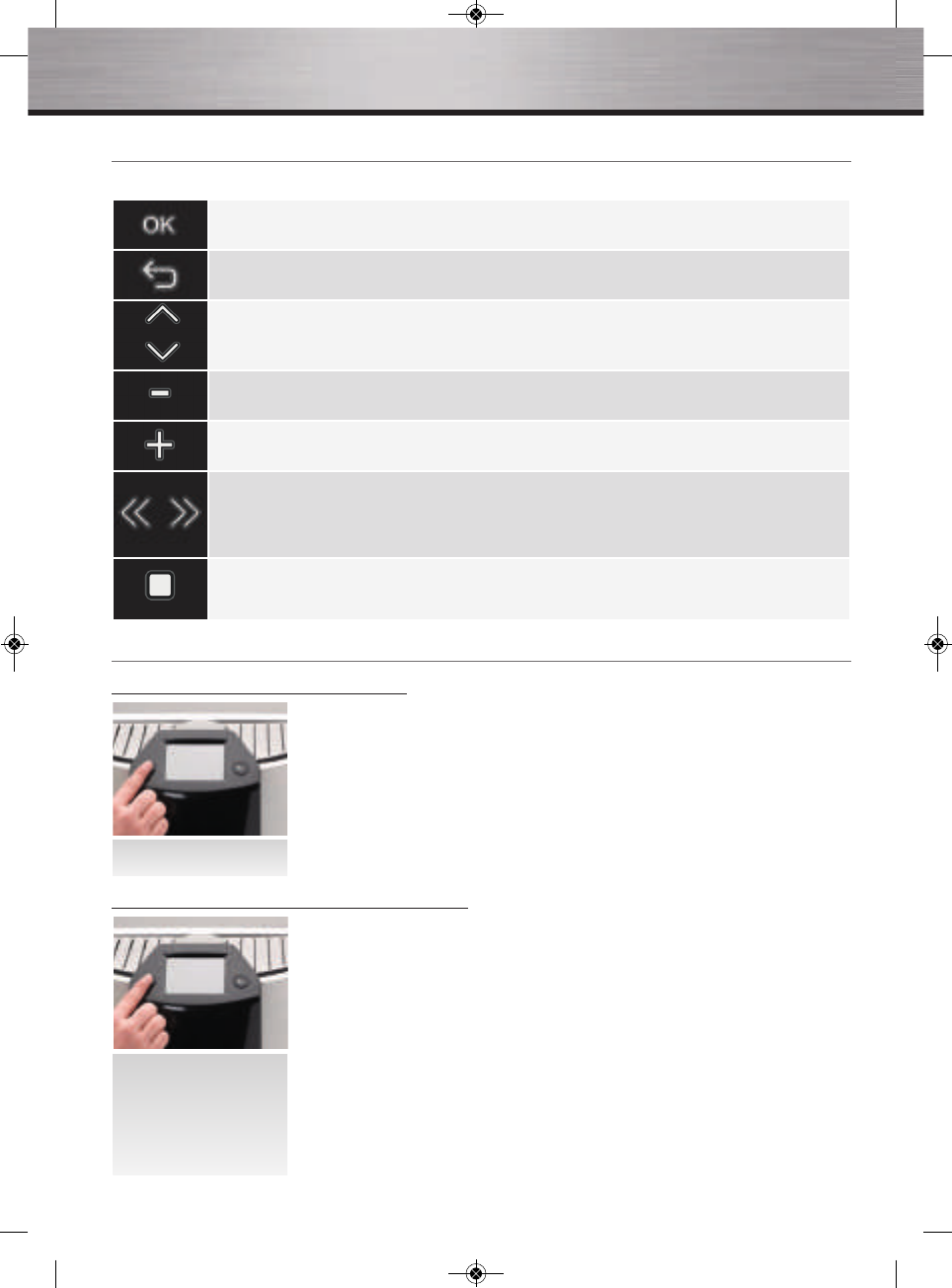 OK