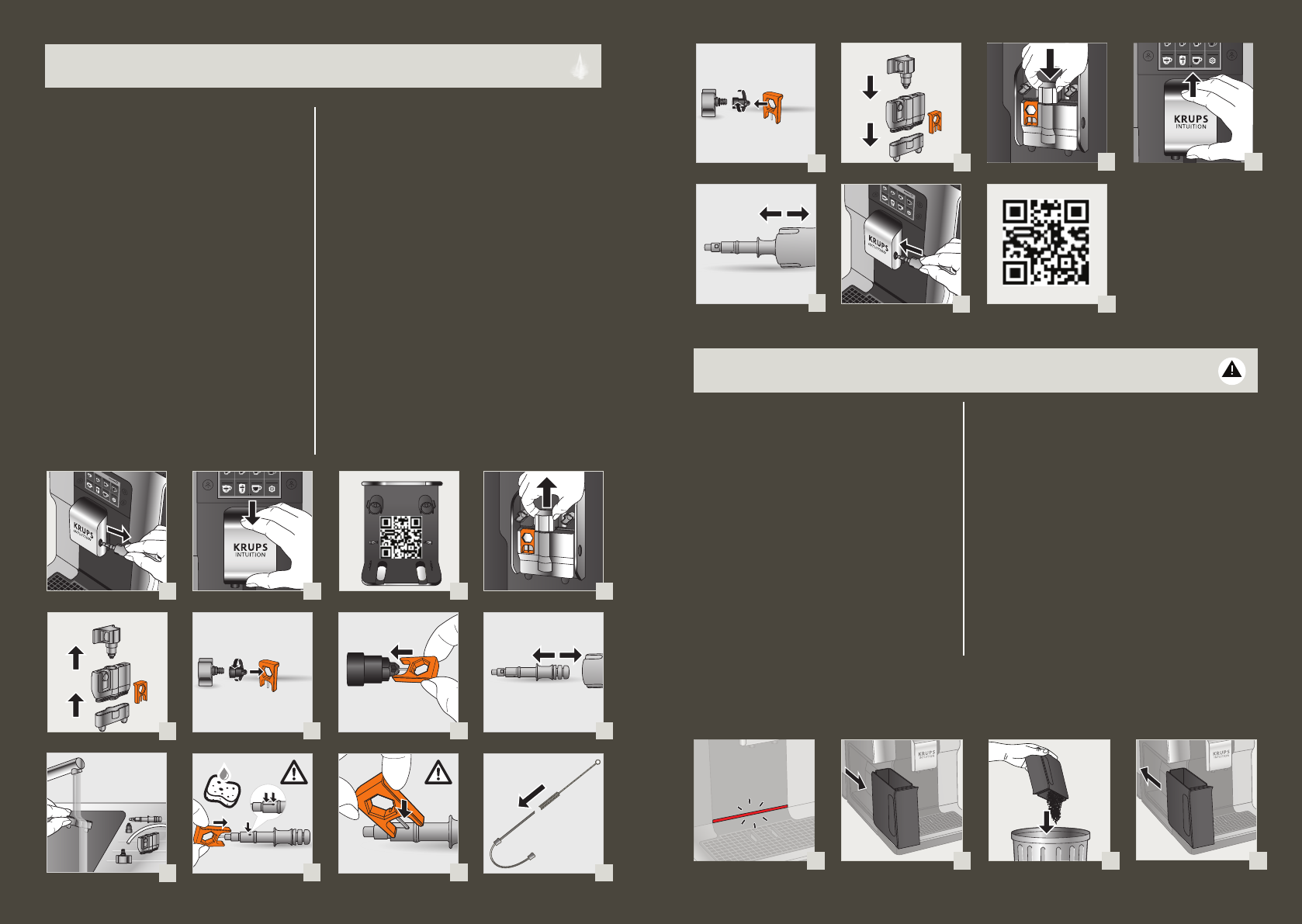 KRUPS
INTUITION

KRUPS
INTUITION

KRUPS
INTUITION

KRUPS
INTUITION

KRUPS
INTUITION

KRUPS
INTUITION

KRUPS
INTUITION