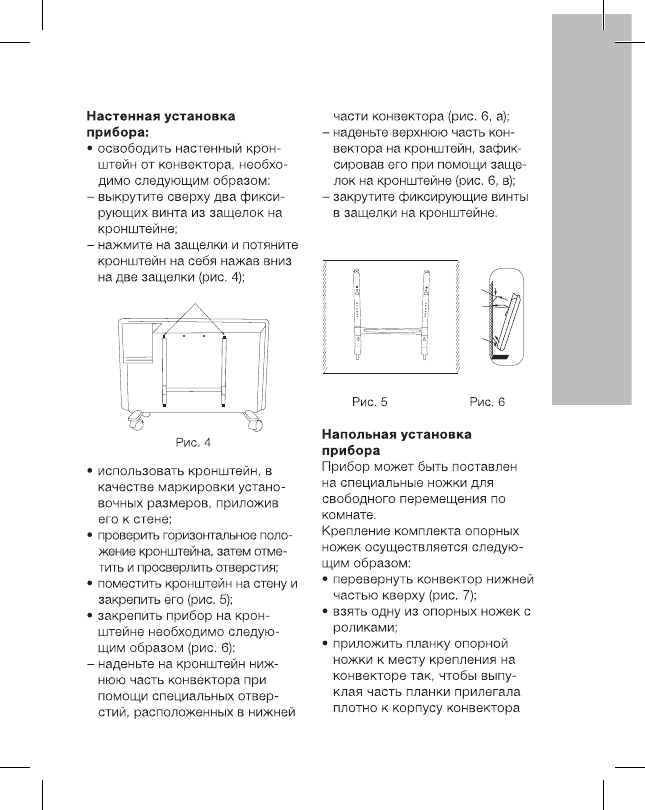 **Настенная установка прибора:**
• освободить настенный кронштейн от конвектора, необходимо следующим образом:
– выкрутите сверху два фиксирующих винта из защелок на кронштейне;
– нажмите на защелки и потяните кронштейн на себя нажав вниз на две защелки (рис. 4);

Рис. 4

• использовать кронштейн, в качестве маркировки установочных размеров, приложив его к стене;
• проверить горизонтальное положение кронштейна, затем отметить и просверлить отверстия;
• поместить кронштейн на стену и закрепить его (рис. 5);
• закрепить прибор на кронштейне необходимо следующим образом (рис. 6):
– наденьте на кронштейн нижнюю часть конвектора при помощи специальных отверстий, расположенных в нижней части конвектора (рис. 6, а);
– наденьте верхнюю часть конвектора на кронштейн, зафиксировав его при помощи защелок на кронштейне (рис. 6, в);
– закрутите фиксирующие винты в защелки на кронштейне.

Рис. 5

Рис. 6

**Напольная установка прибора**
Прибор может быть поставлен на специальные ножки для свободного перемещения по комнате.
Крепление комплекта опорных ножек осуществляется следующим образом:
• перевернуть конвектор нижней частью кверху (рис. 7);
• взять одну из опорных ножек с роликами;
• приложить планку опорной ножки к месту крепления на конвекторе так, чтобы выпуклая часть планки прилегала плотно к корпусу конвектора