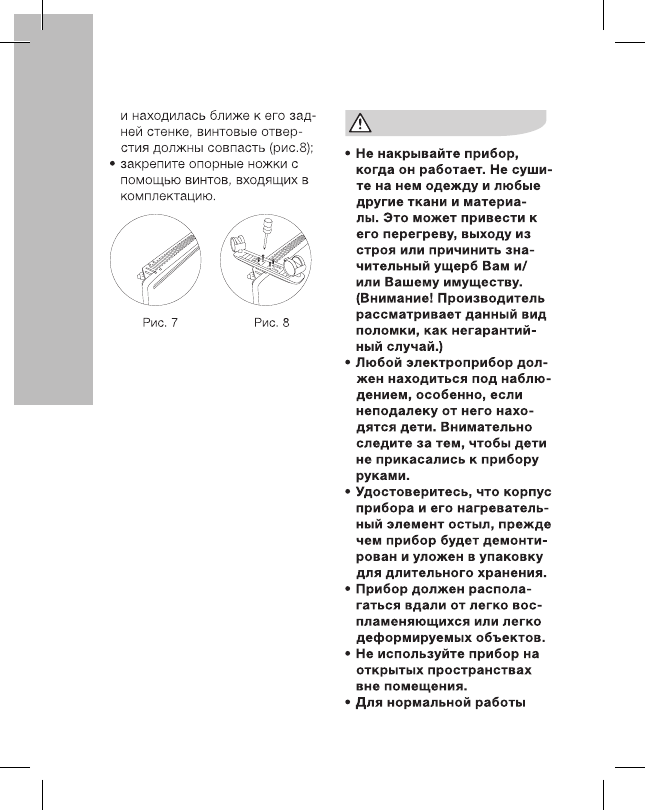 и находилась ближе к его задней стенке, винтовые отверстия должны совпасть (рис.8);

• закрепите опорные ножки с помощью винтов, входящих в комплектацию.

Рис. 7

Рис. 8

• Не накрывайте прибор, когда он работает. Не сушите на нем одежду и любые другие ткани и материалы. Это может привести к его перегреву, выходу из строя или причинить значительный ущерб Вам и/или Вашему имуществу. (Внимание! Производитель рассматривает данный вид поломки, как негарантийный случай.)

• Любой электроприбор должен находиться под наблюдением, особенно, если неподалеку от него находятся дети. Внимательно следите за тем, чтобы дети не прикасались к прибору руками.

• Удостоверитесь, что корпус прибора и его нагревательный элемент остыл, прежде чем прибор будет демонтирован и уложен в упаковку для длительного хранения.

• Прибор должен располагаться вдали от легко воспламеняющихся или легко деформируемых объектов.

• Не используйте прибор на открытых пространствах вне помещения.

• Для нормальной работы