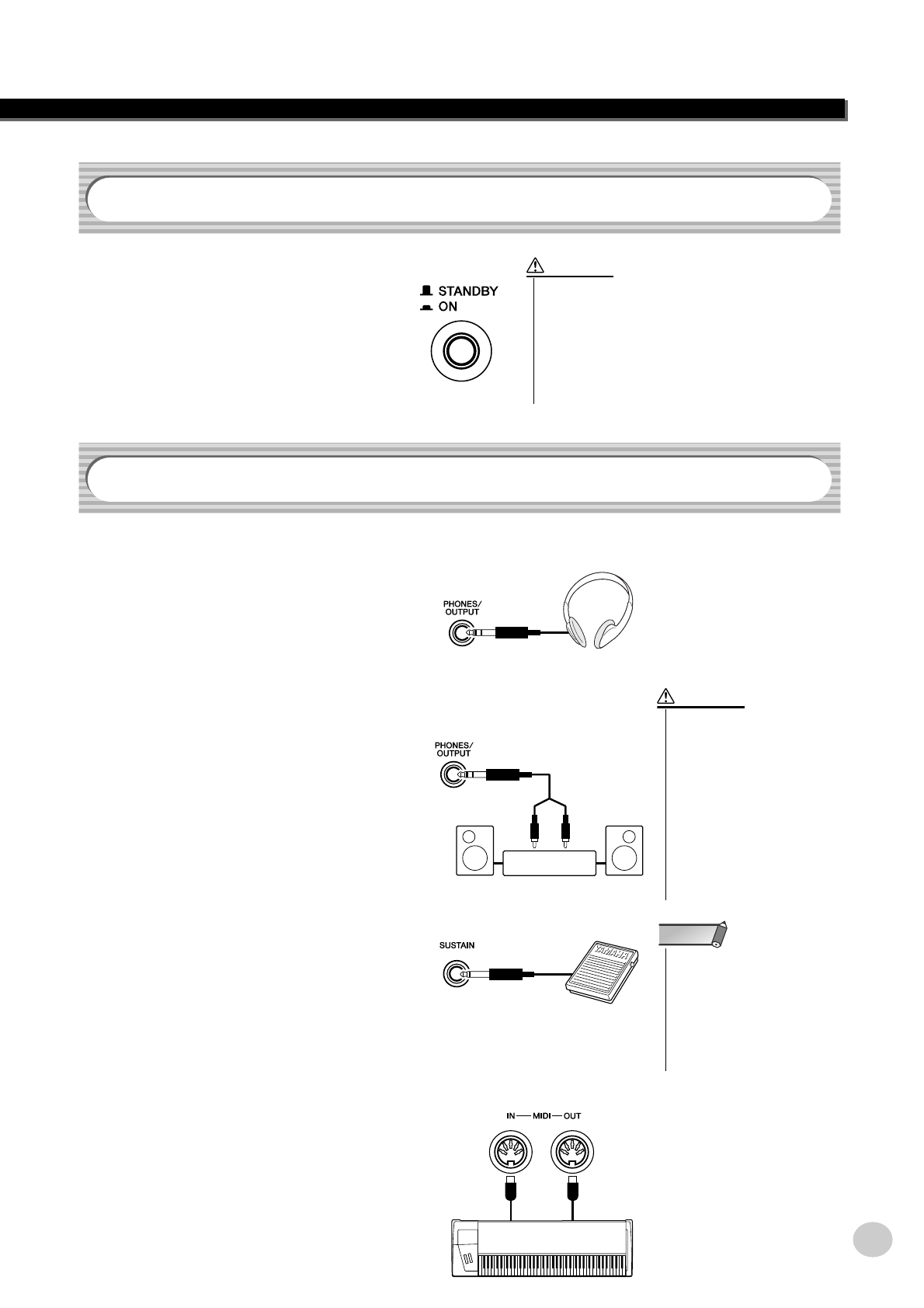 STANDBY
ON

PHONES/
OUTPUT

PHONES/
OUTPUT

SUSTAIN

YAMAHA

IN — MIDI — OUT