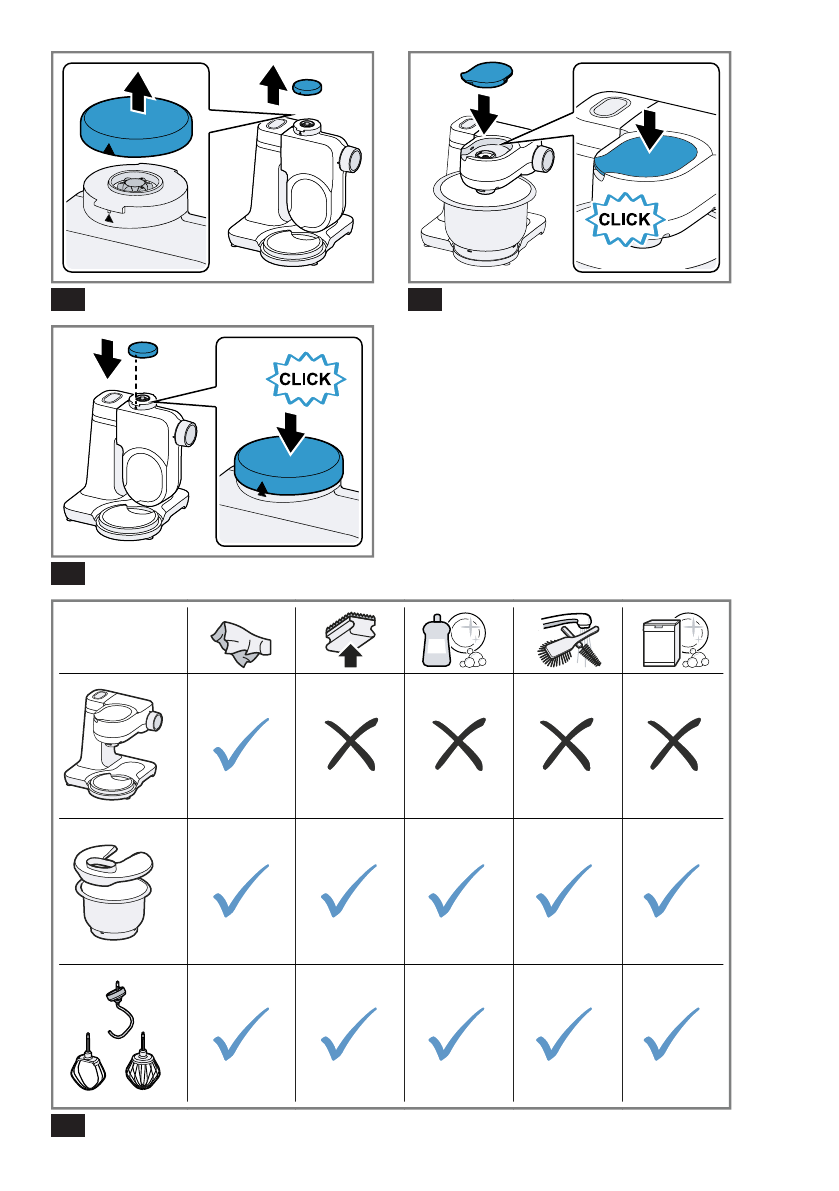 CLICK

CLICK