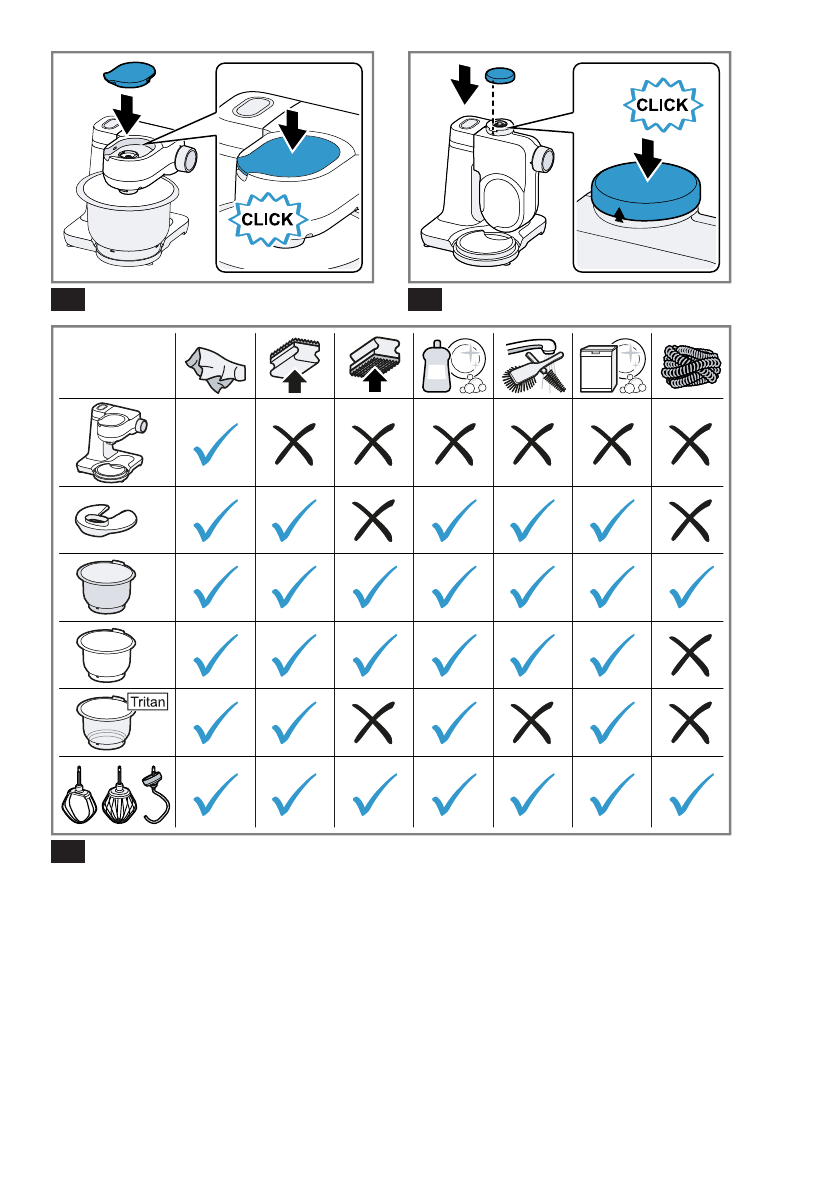 CLICK

CLICK

Tritan