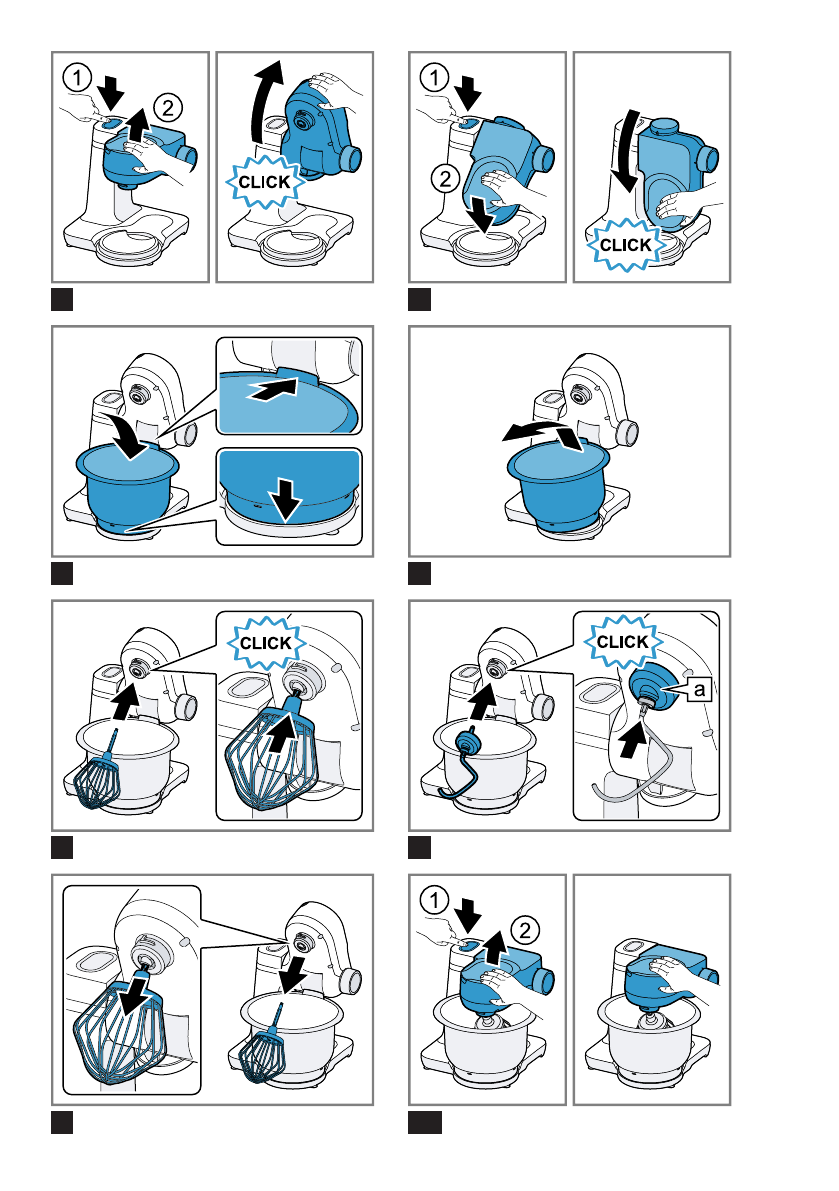 1
2
CLICK
1
2
CLICK
CLICK
CLICK
a
1
2