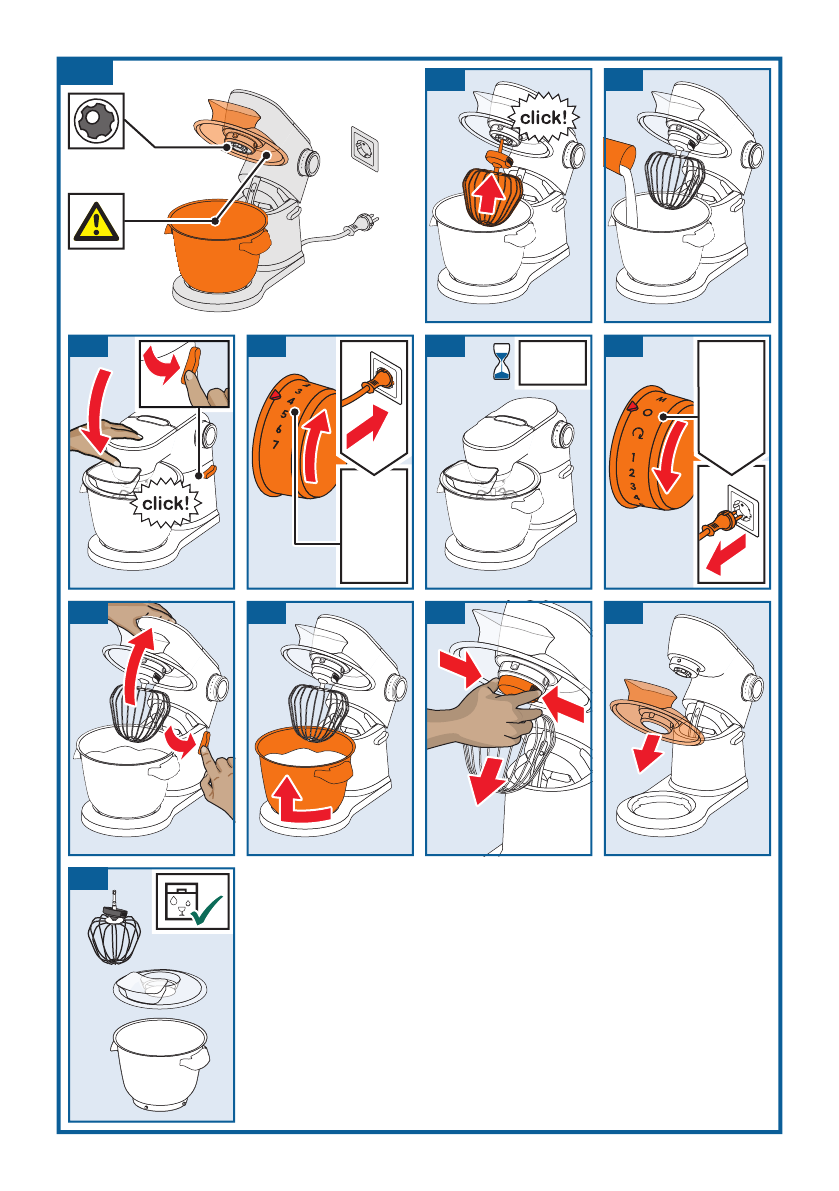 click!

click!

3
4
5
6
7

M
0
1
2
3
4