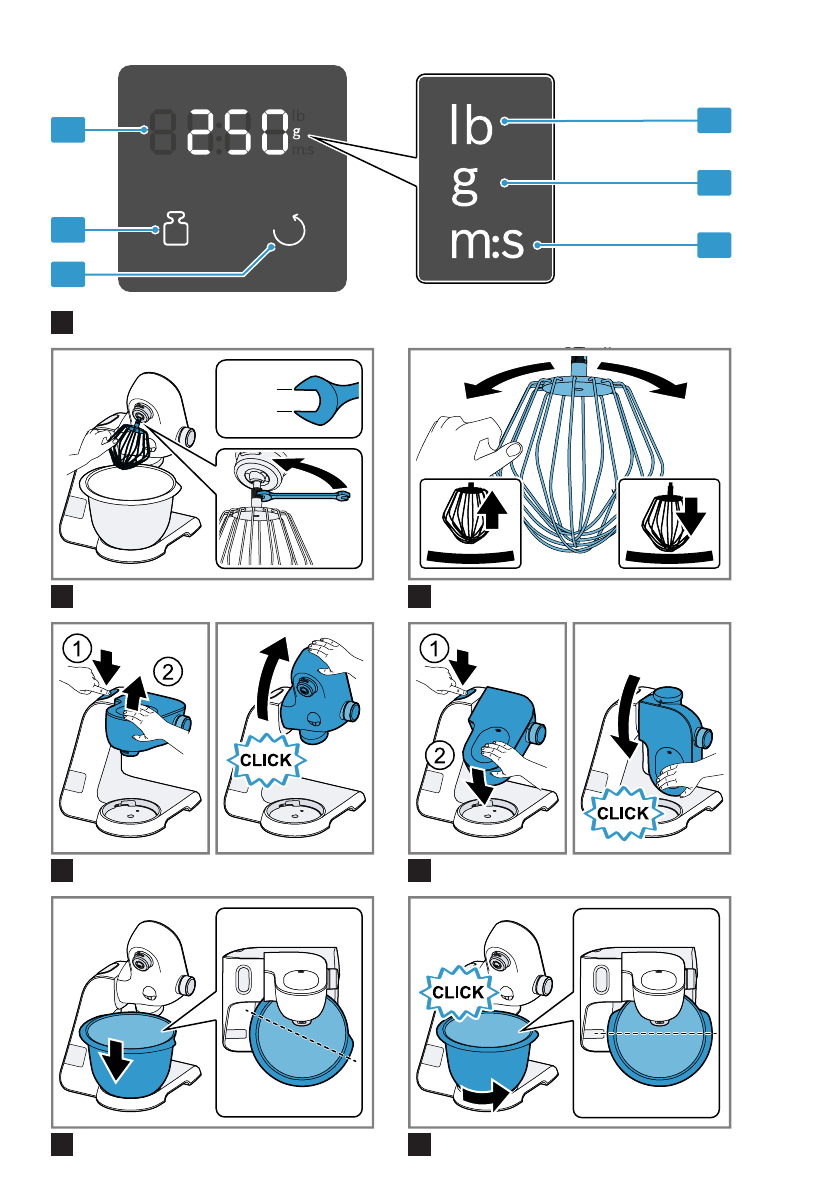 250 lb g m:s

lb

g

m:s

1 2

CLICK

1 2

CLICK

CLICK