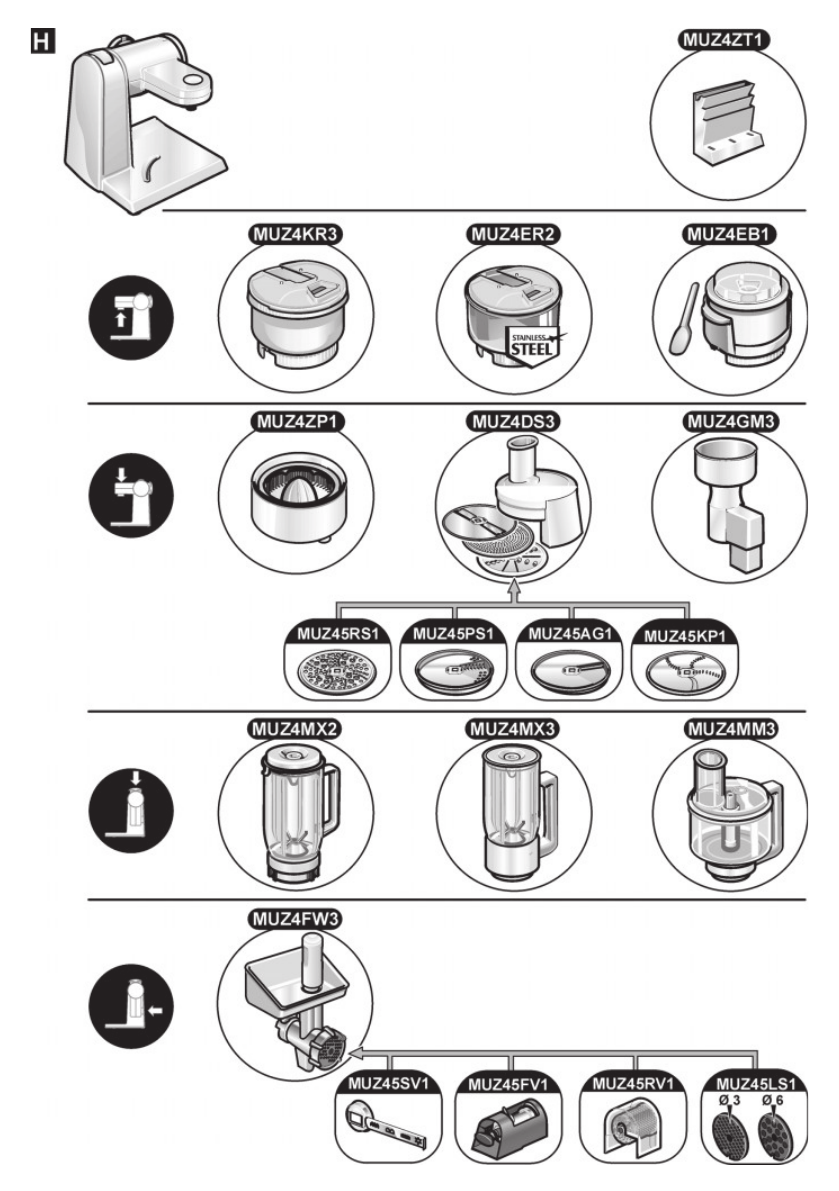 H

MUZ4ZT1

MUZ4KR3

MUZ4ER2

STAINLESS STEEL

MUZ4EB1

MUZ4ZP1

MUZ4DS3

MUZ4GM3

MUZ45RS1

MUZ45PS1

MUZ45AG1

MUZ45KP1

MUZ4MX2

MUZ4MX3

MUZ4MM3

MUZ4FW3

MUZ45SV1

MUZ45FV1

MUZ45RV1

MUZ45LS1

Ø 3

Ø 6