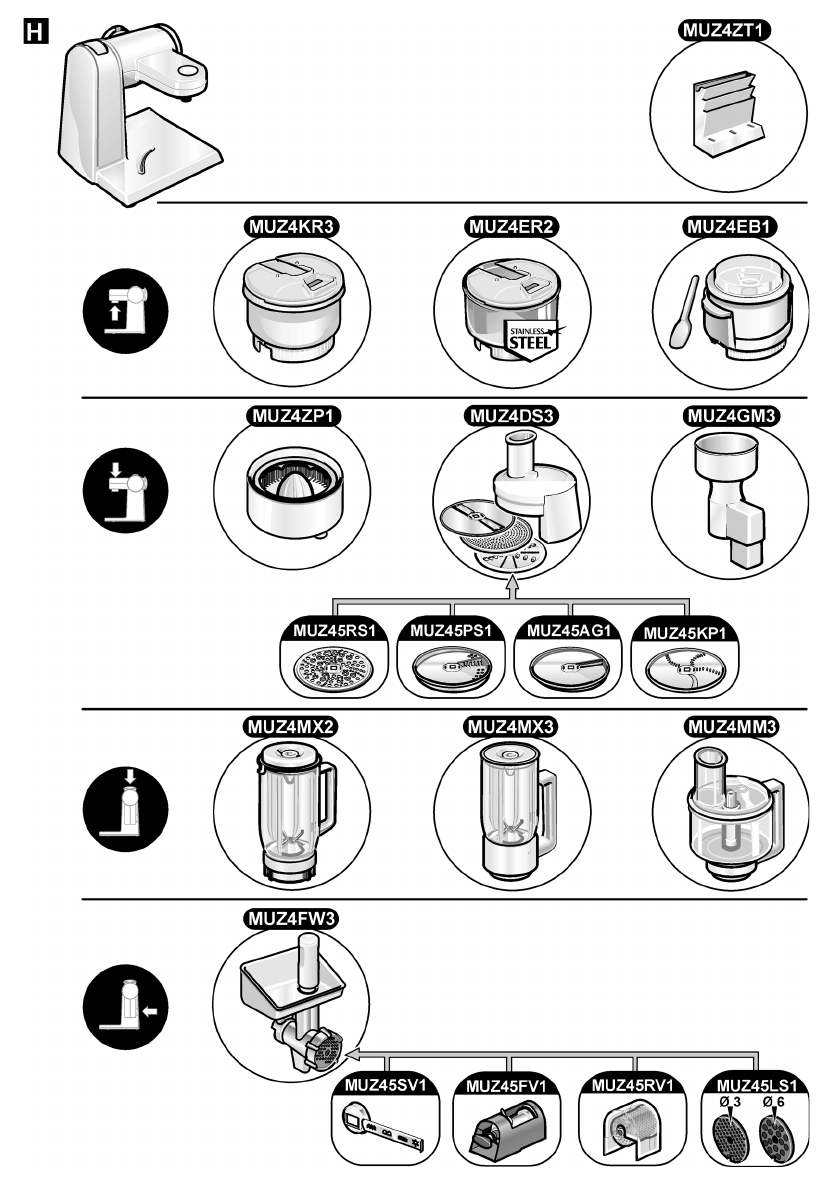 H

MUZ4ZT1

MUZ4KR3

MUZ4ER2

STAINLESS STEEL

MUZ4EB1

MUZ4ZP1

MUZ4DS3

MUZ4GM3

MUZ45RS1

MUZ45PS1

MUZ45AG1

MUZ45KP1

MUZ4MX2

MUZ4MX3

MUZ4MM3

MUZ4FW3

MUZ45SV1

MUZ45FV1

MUZ45RV1

MUZ45LS1

Ø 3

Ø 6