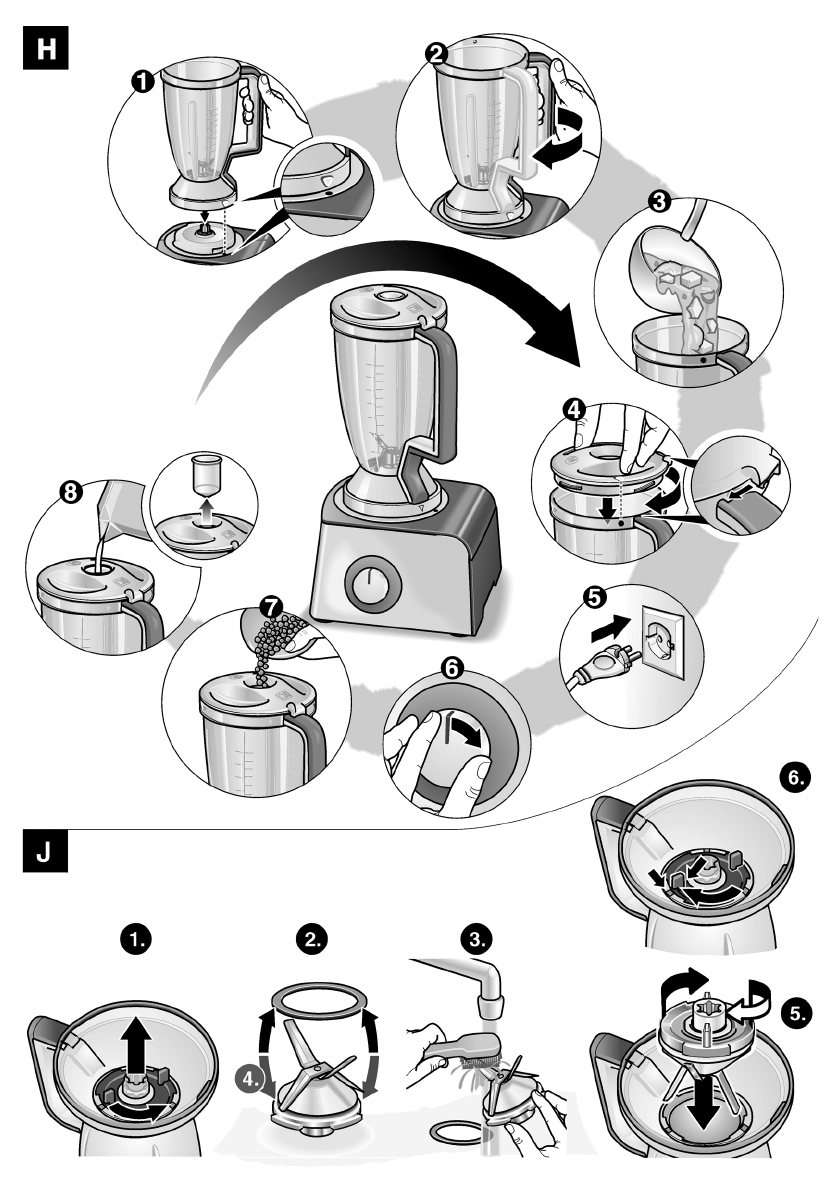 H

1

2

3

4

5

6

7

8

J

1.

2.

3.

4.

5.

6.