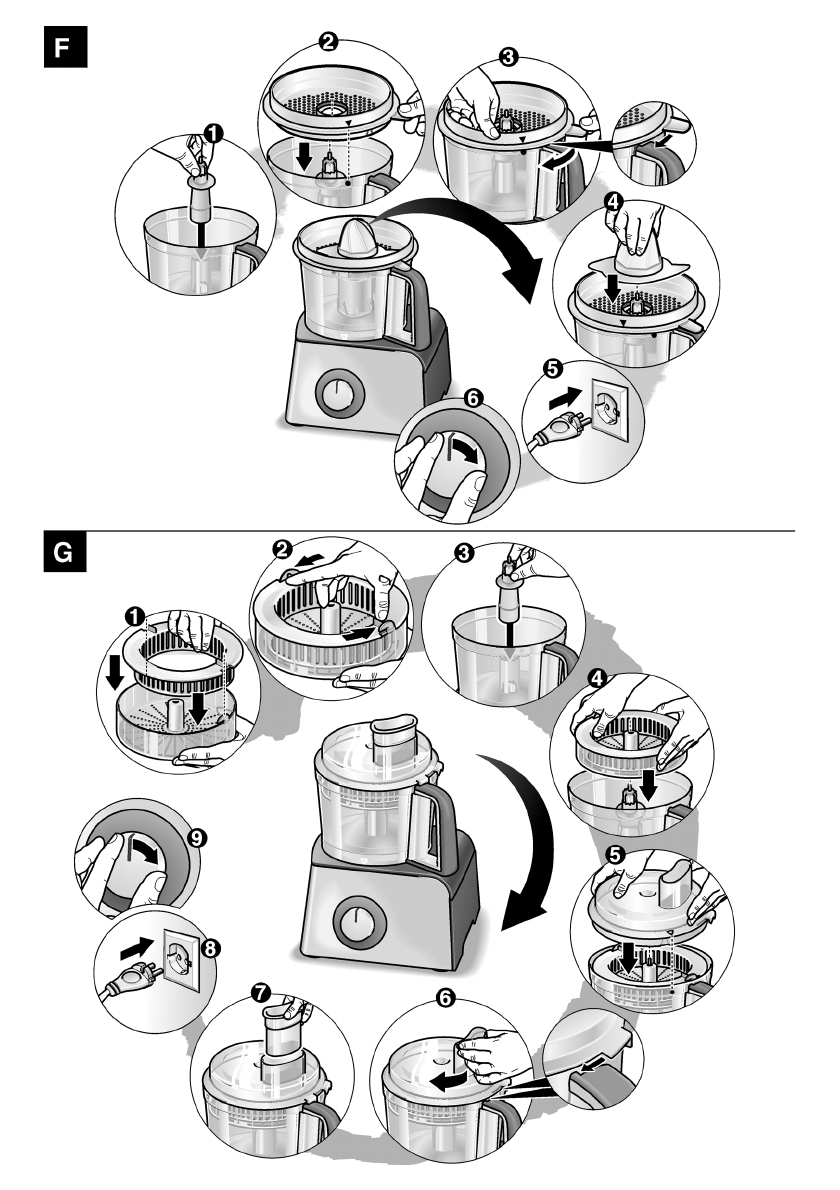 F

1
2
3
4
5
6

G

1
2
3
4
5
6
7
8
9