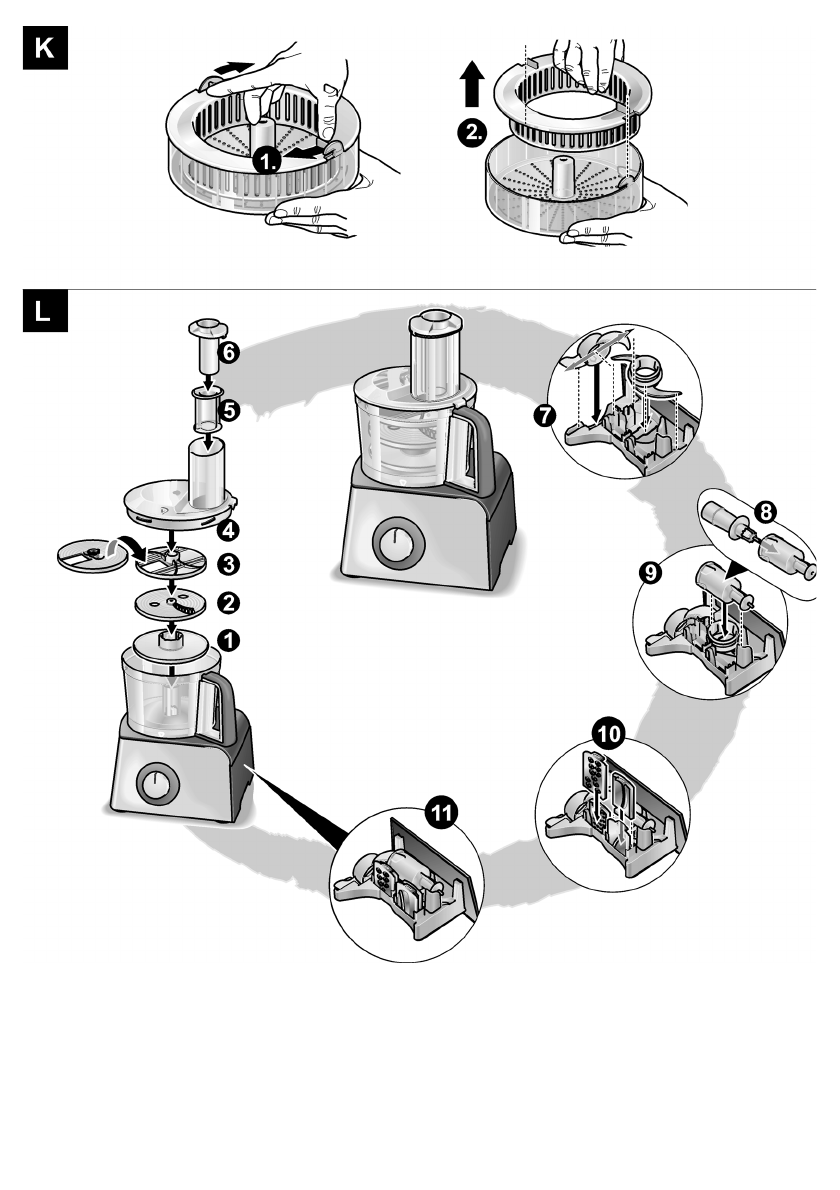 K

1.

2.

L

6

5

4

3

2

1

7

8

9

10

11