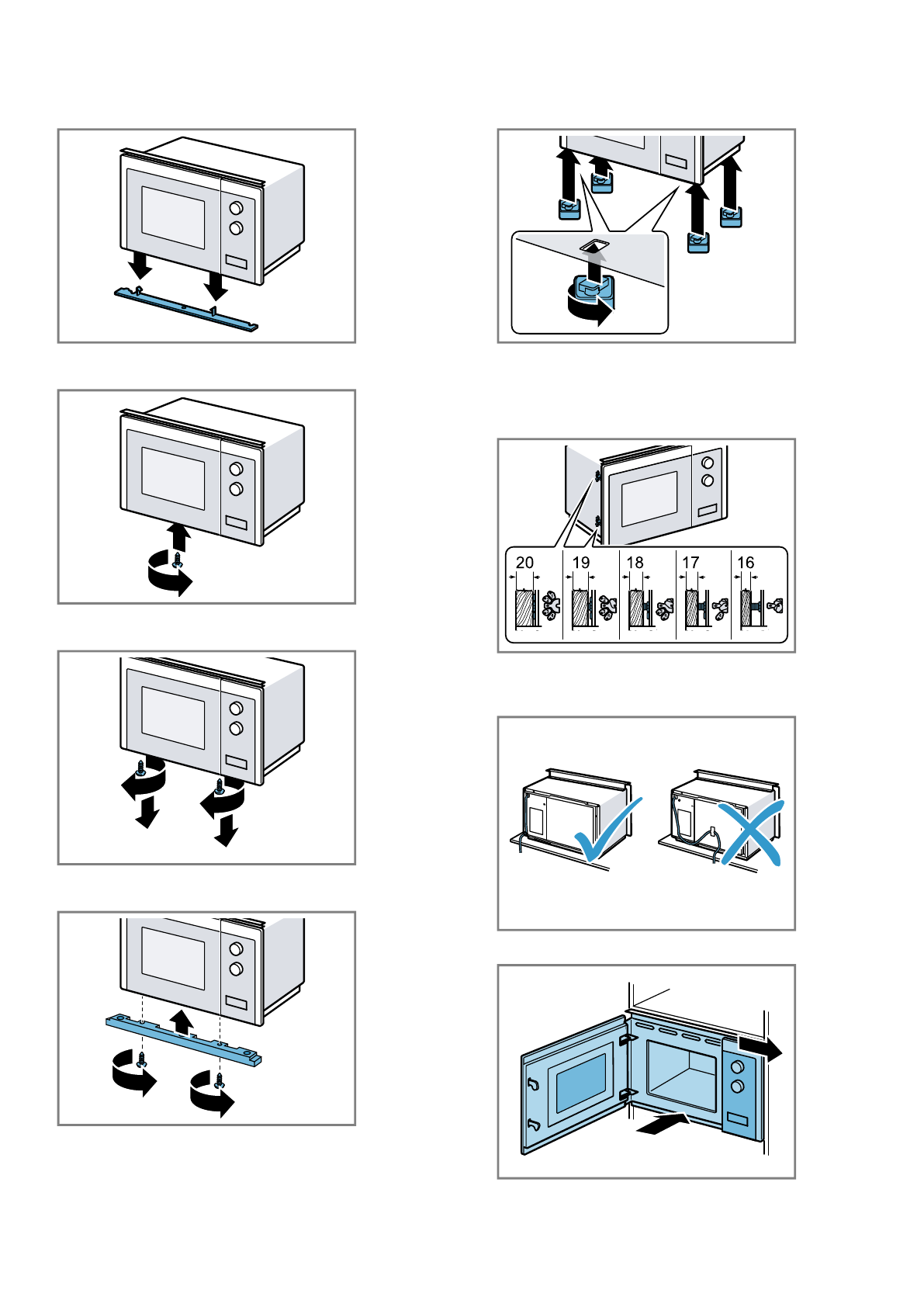 20 19 18 17 16