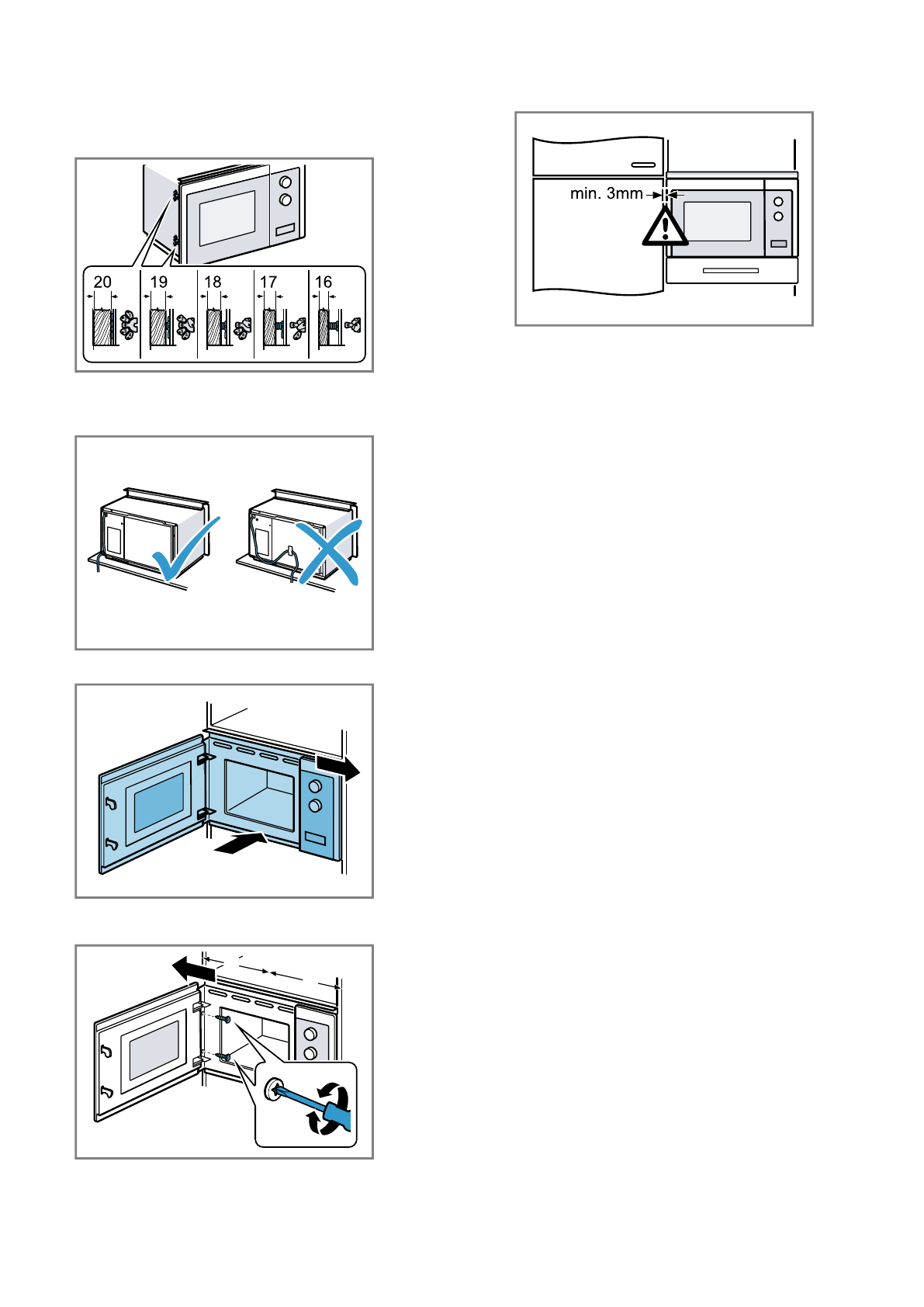 20
19
18
17
16

min. 3mm