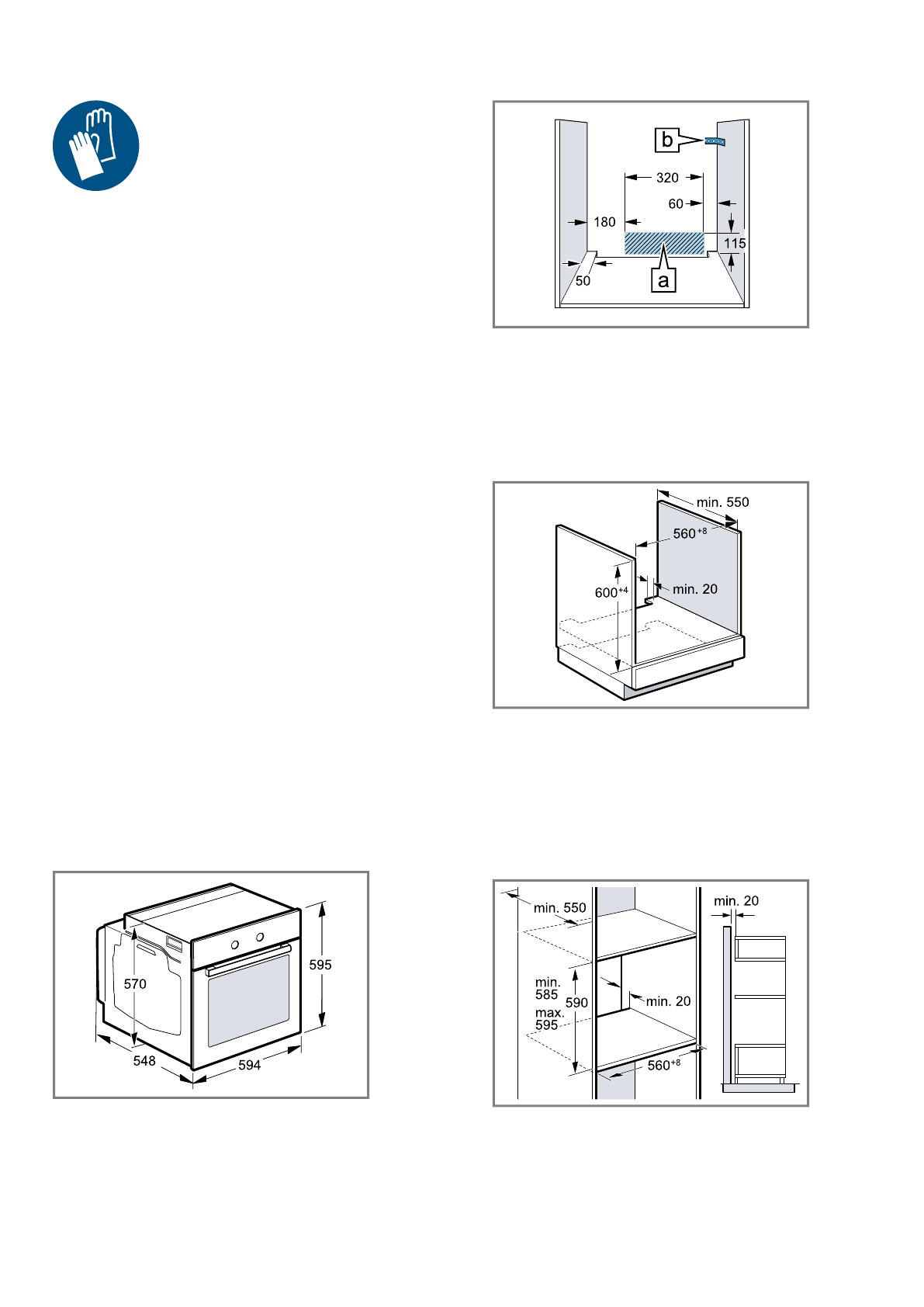 b
320
60
180
115
50
a

min. 550
$560^{+8}$
$600^{+4}$
min. 20

570
595
548
594

min. 550
min. 20
min. 585
590
min. 20
max. 595
$560^{+8}$