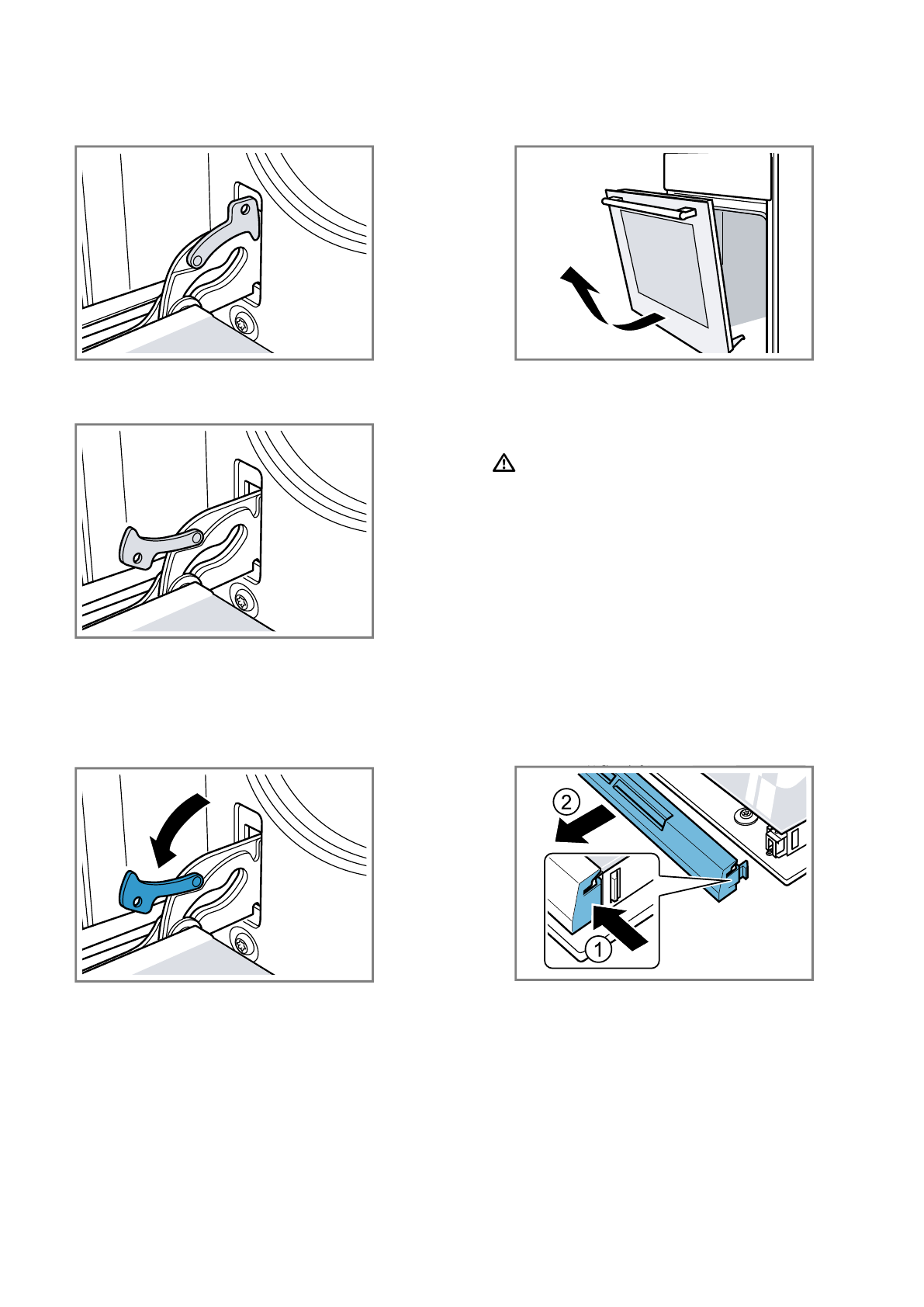 2

1