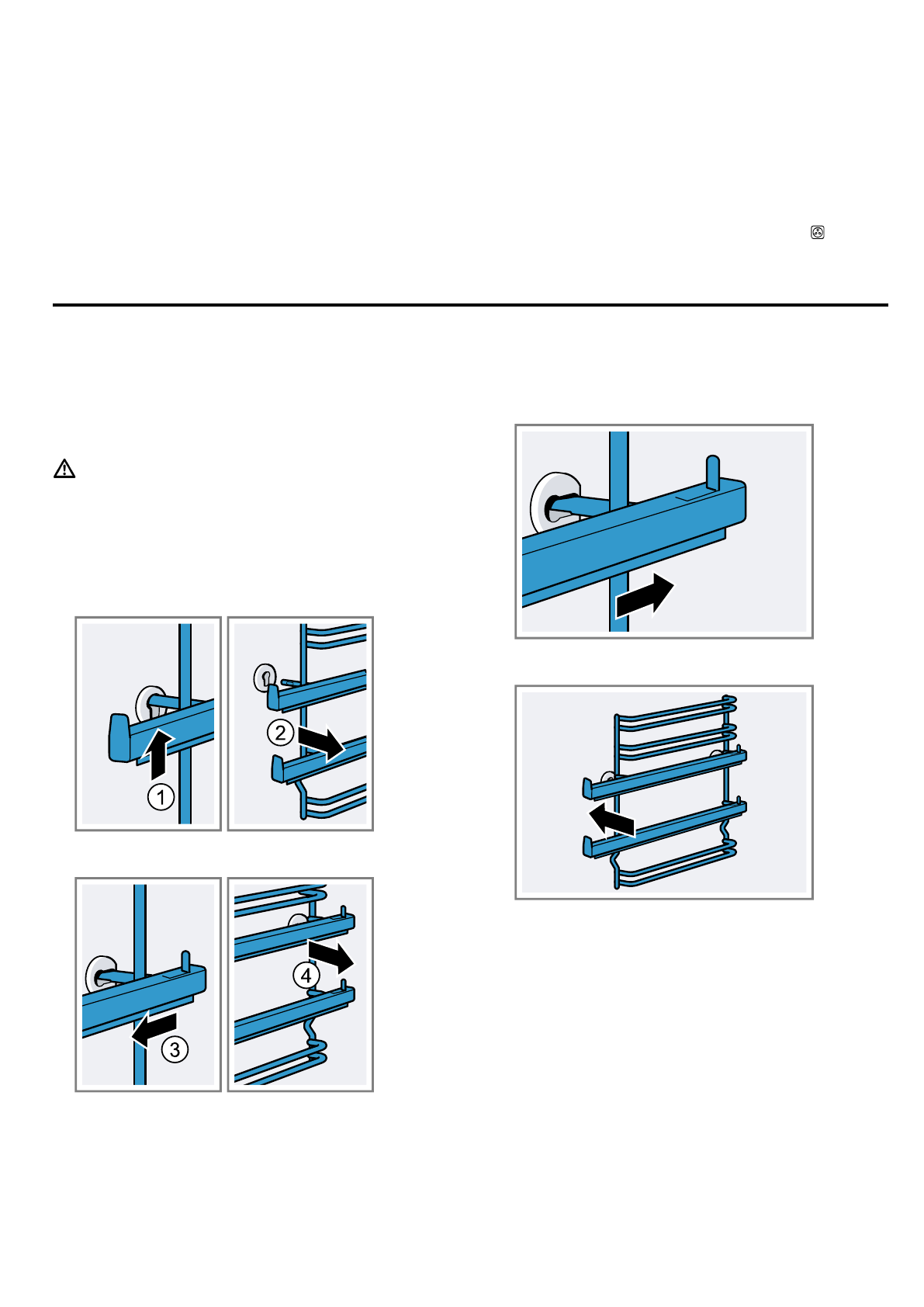 1

2

3

4