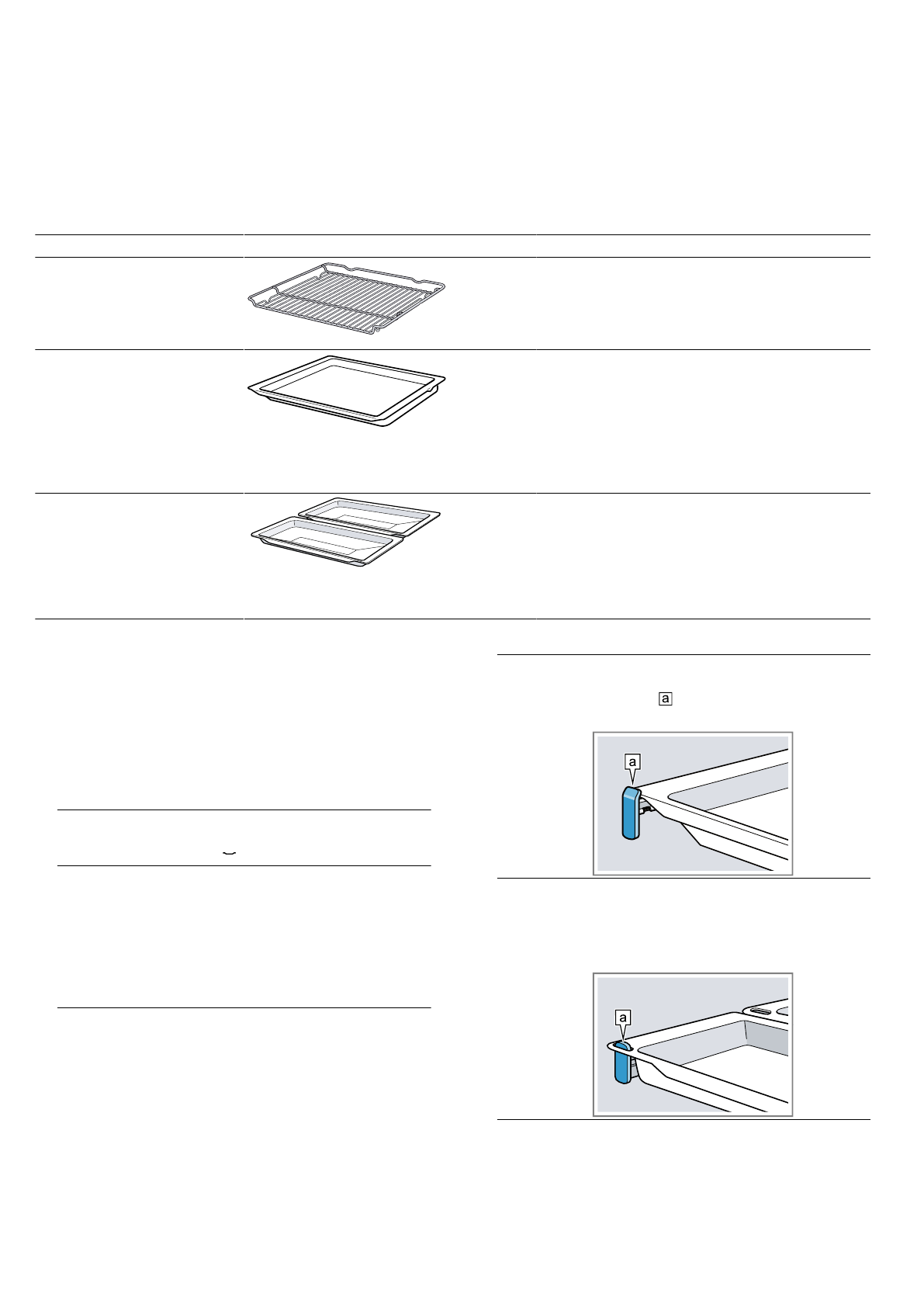 a

a

a