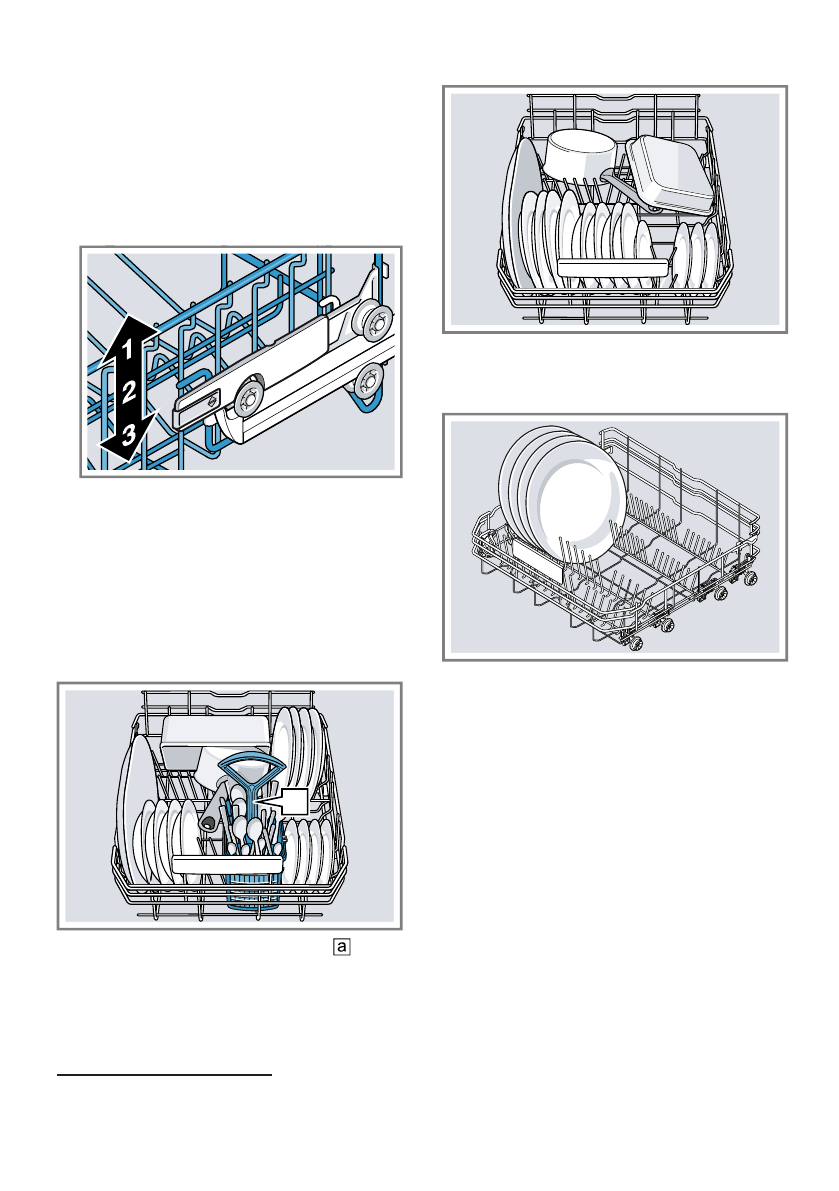 1
2
3

a