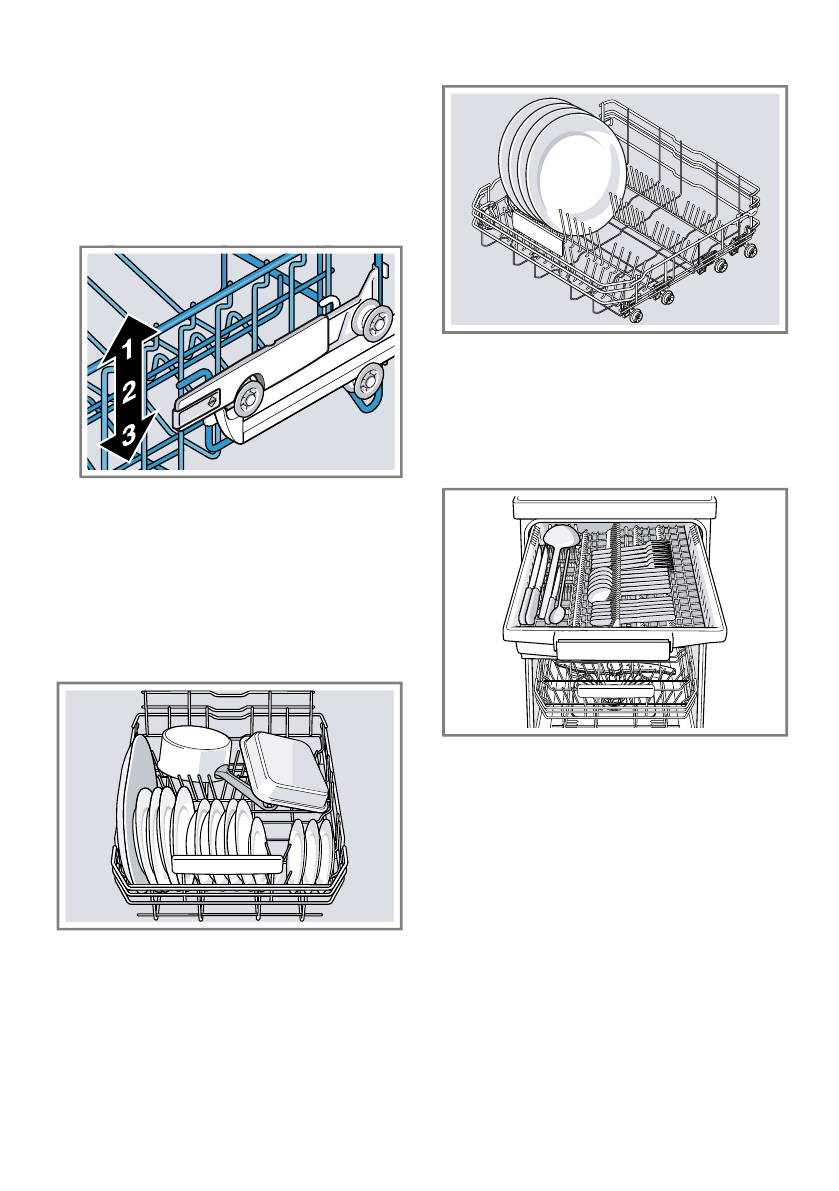 1
2
3