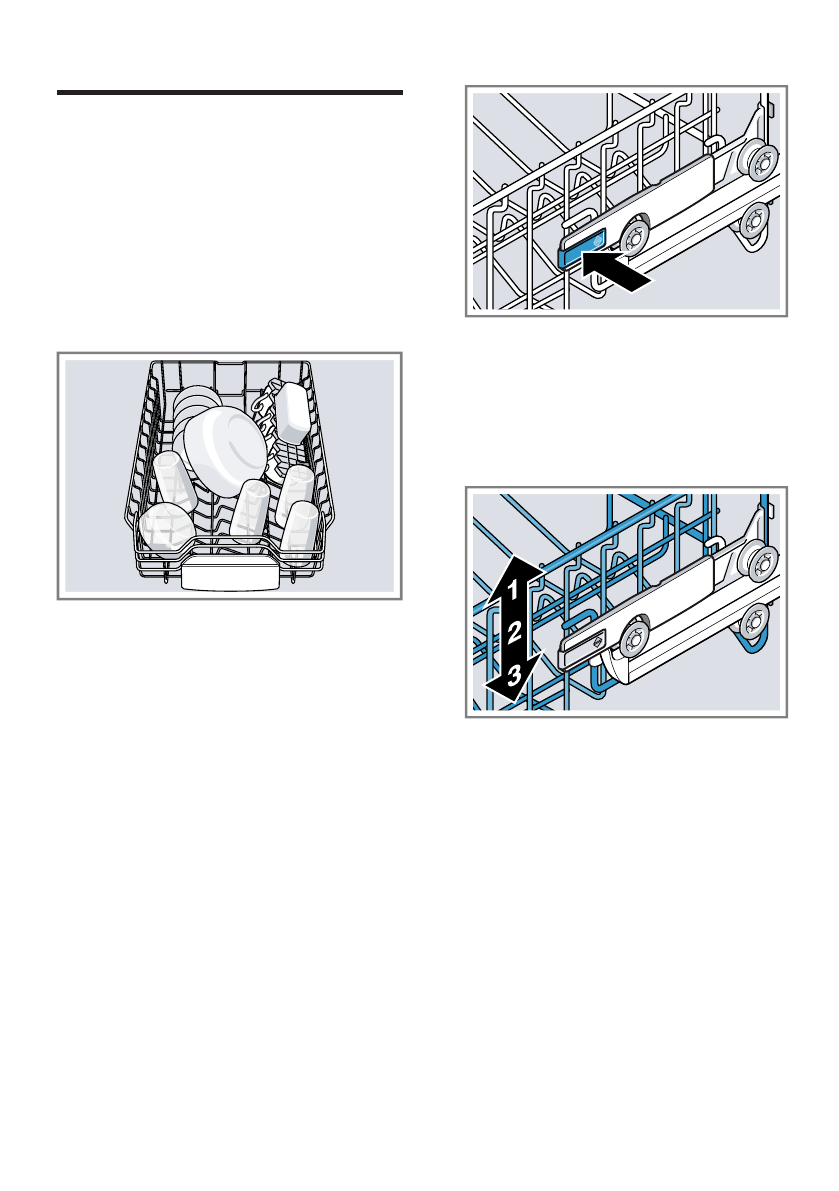 1
2
3