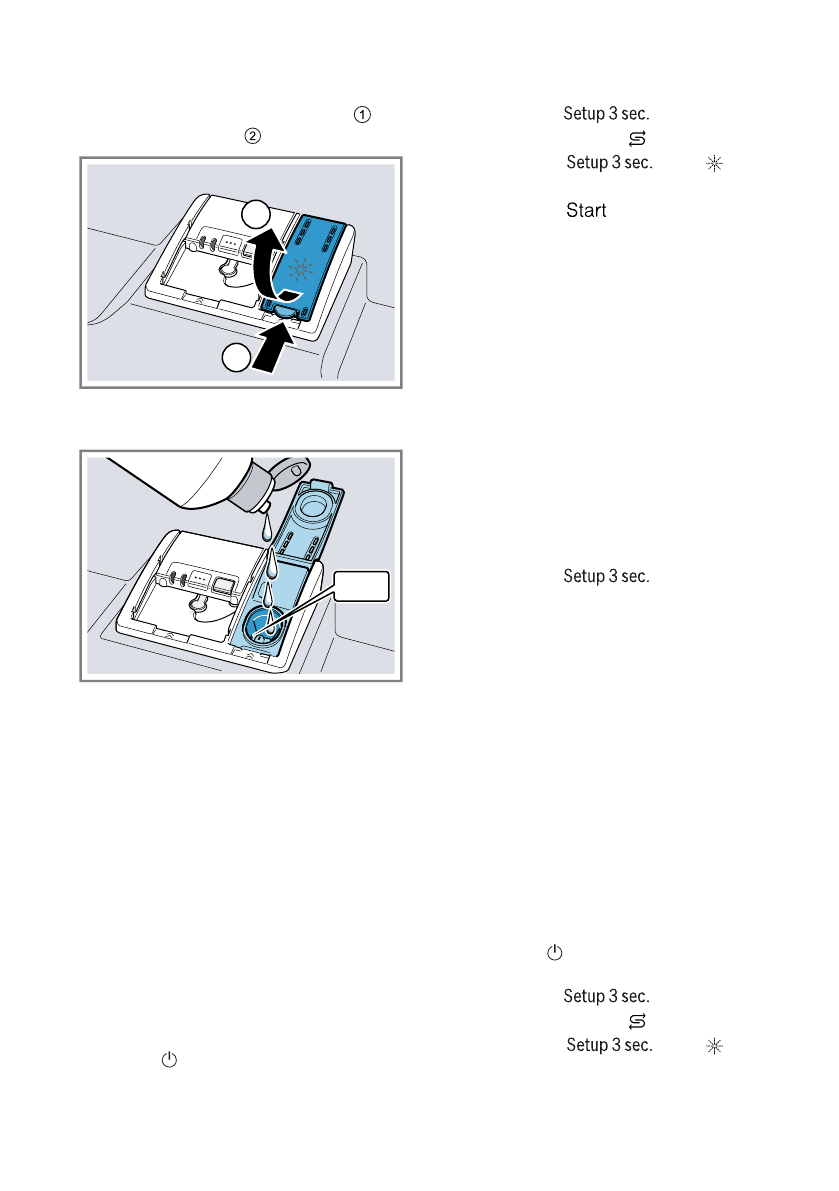 ①
②
Setup 3 sec.
Setup 3 sec.
Start
Setup 3 sec.
Setup 3 sec.
Setup 3 sec.