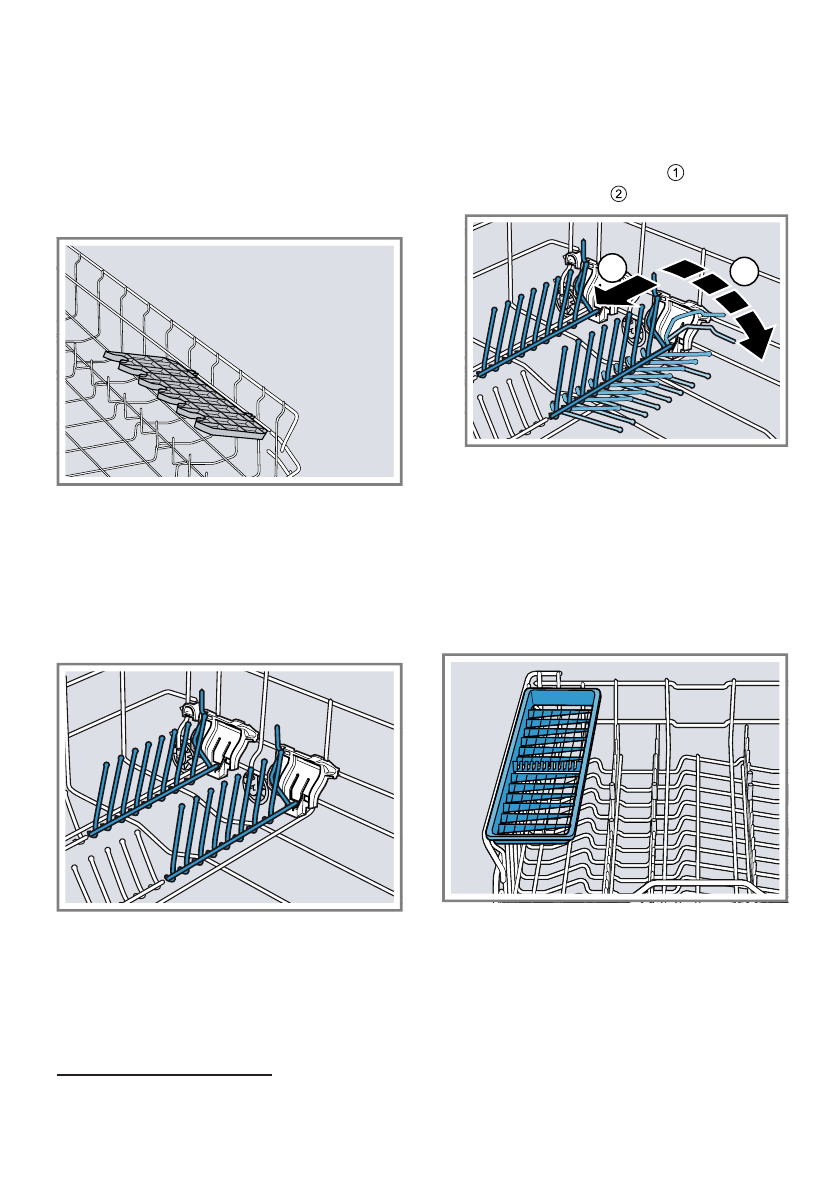 ①
②