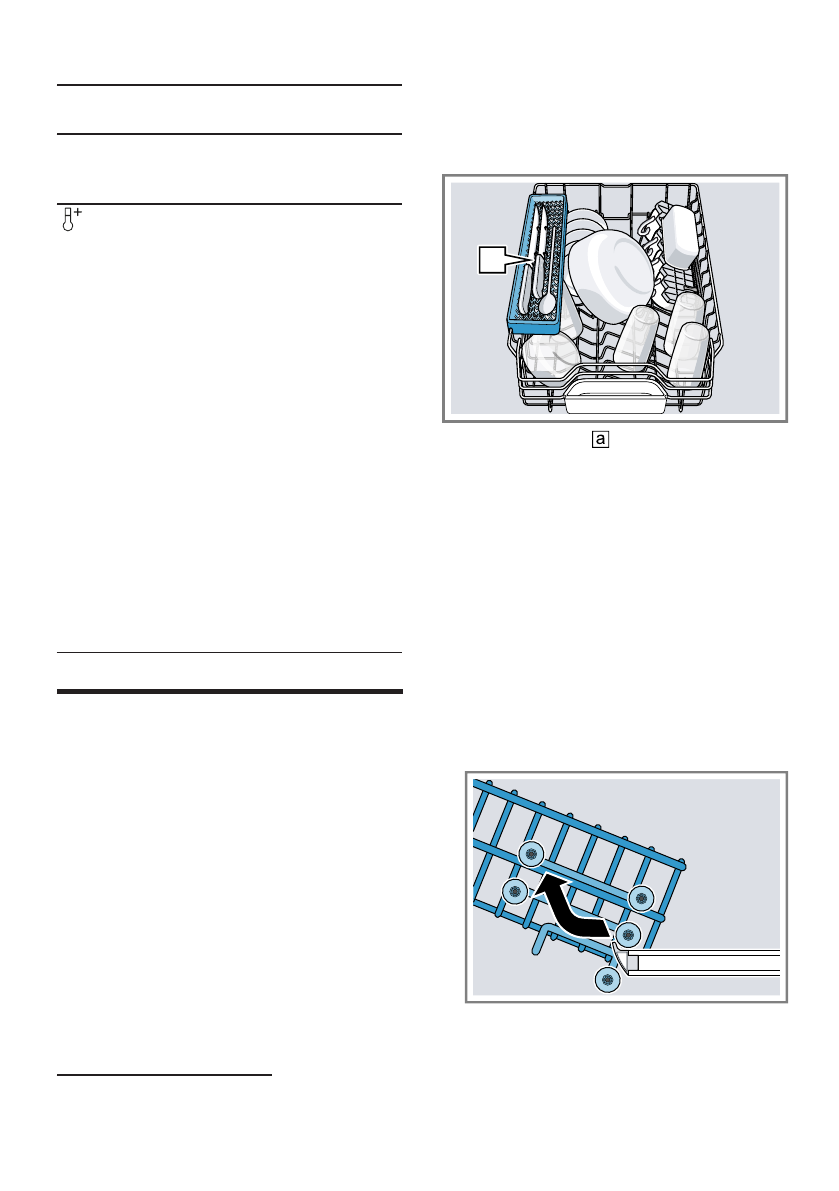 a