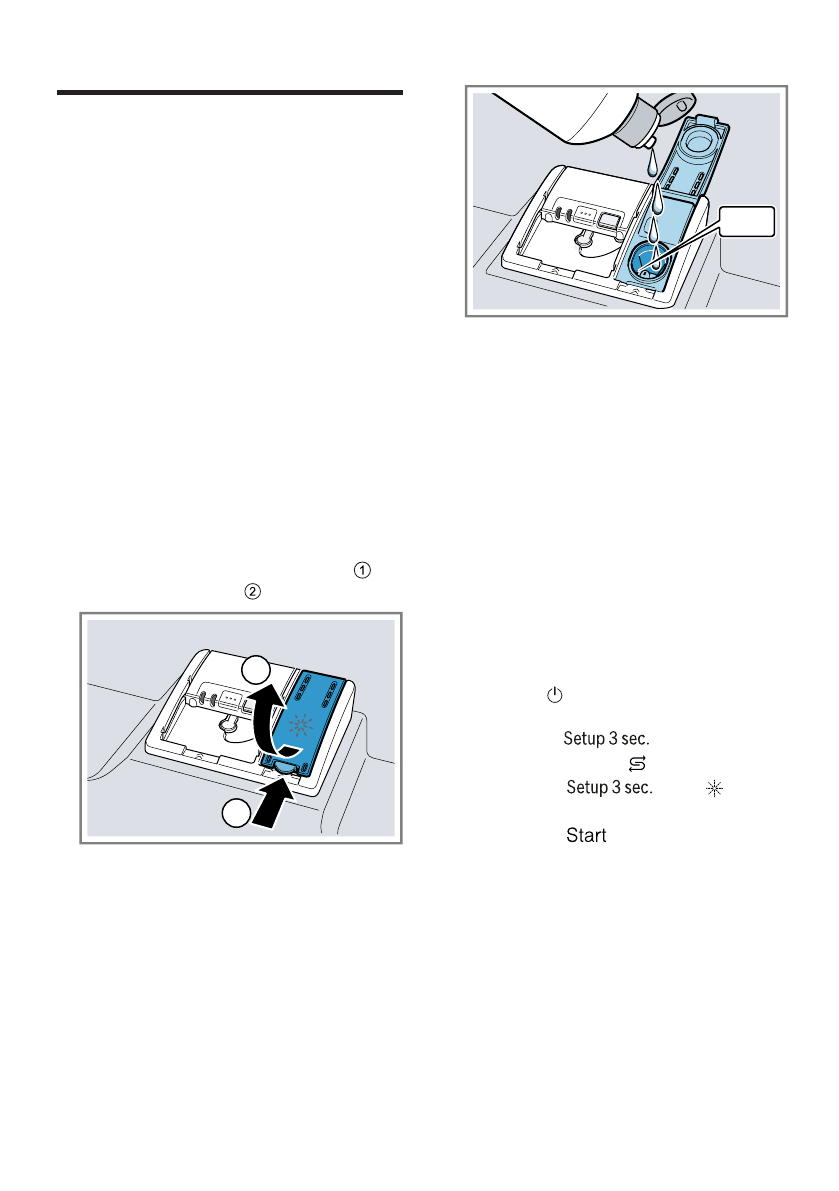 ①
②

Setup 3 sec.

Setup 3 sec.

Start