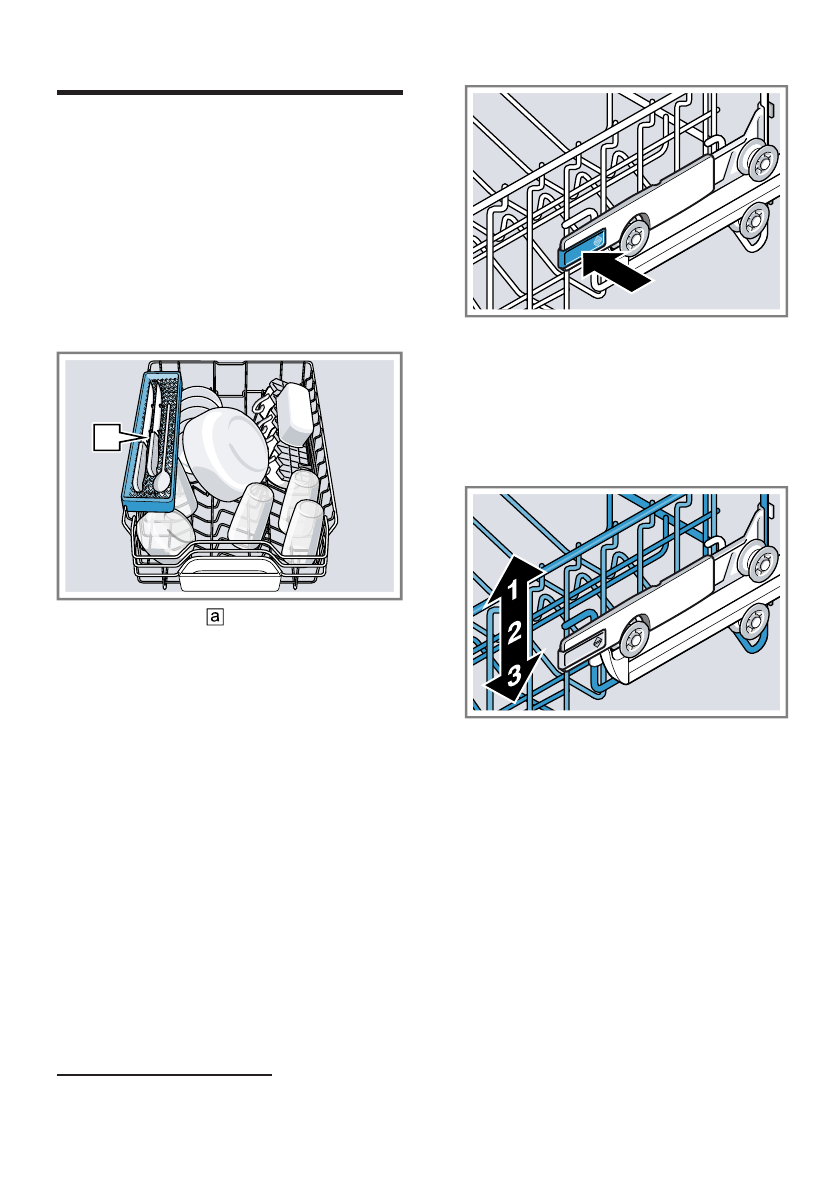 a

1
2
3