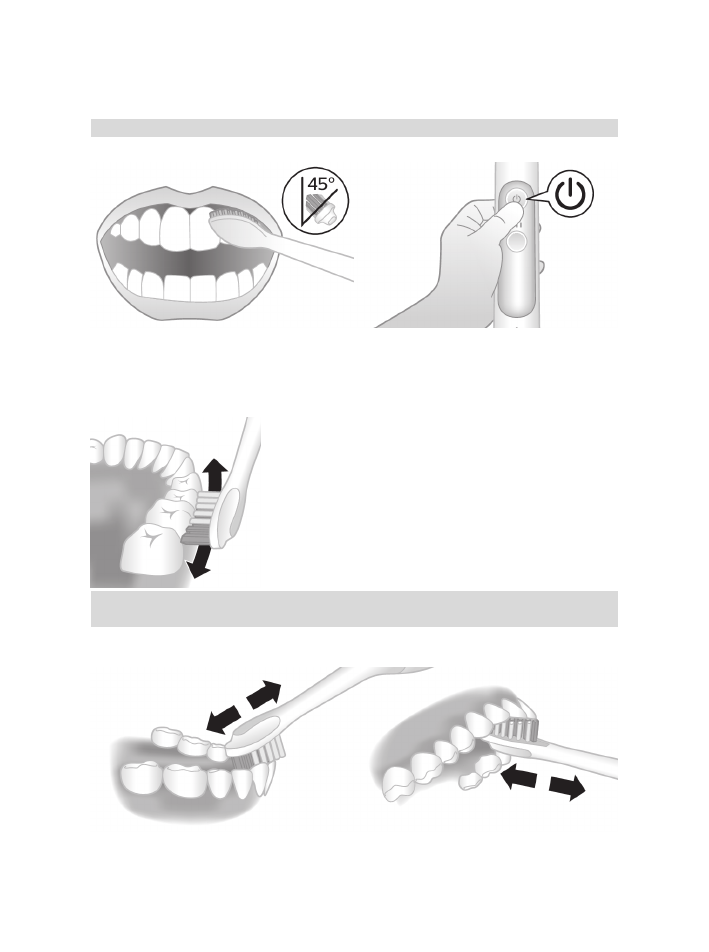 45°