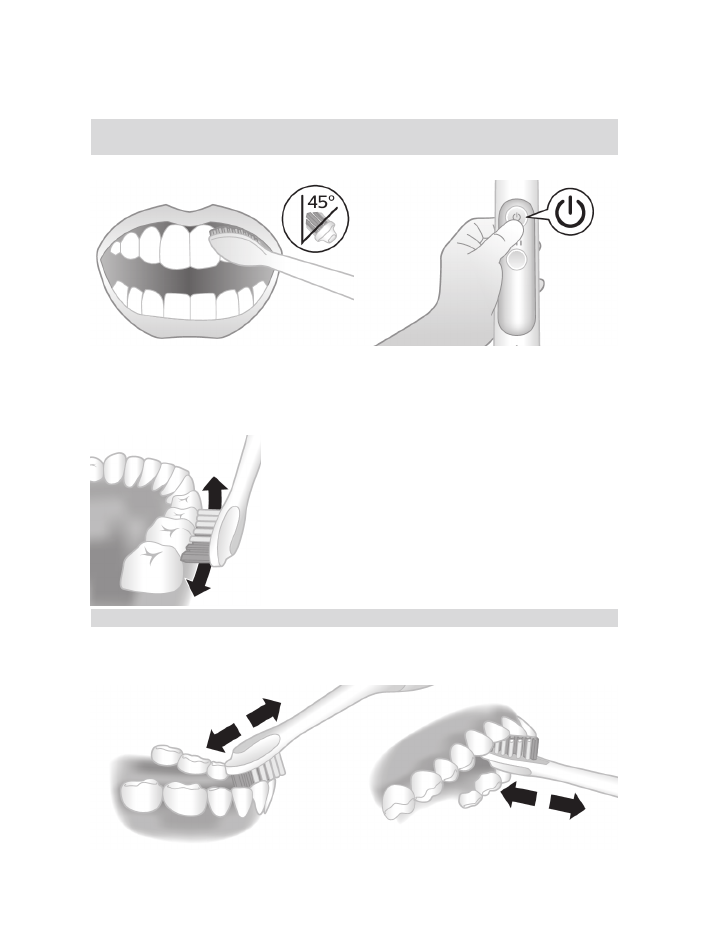 45°