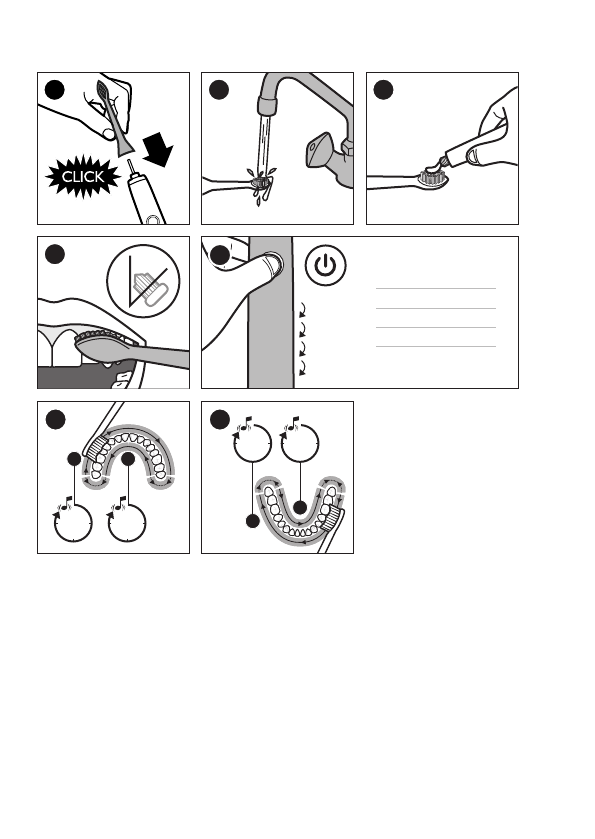 CLICK