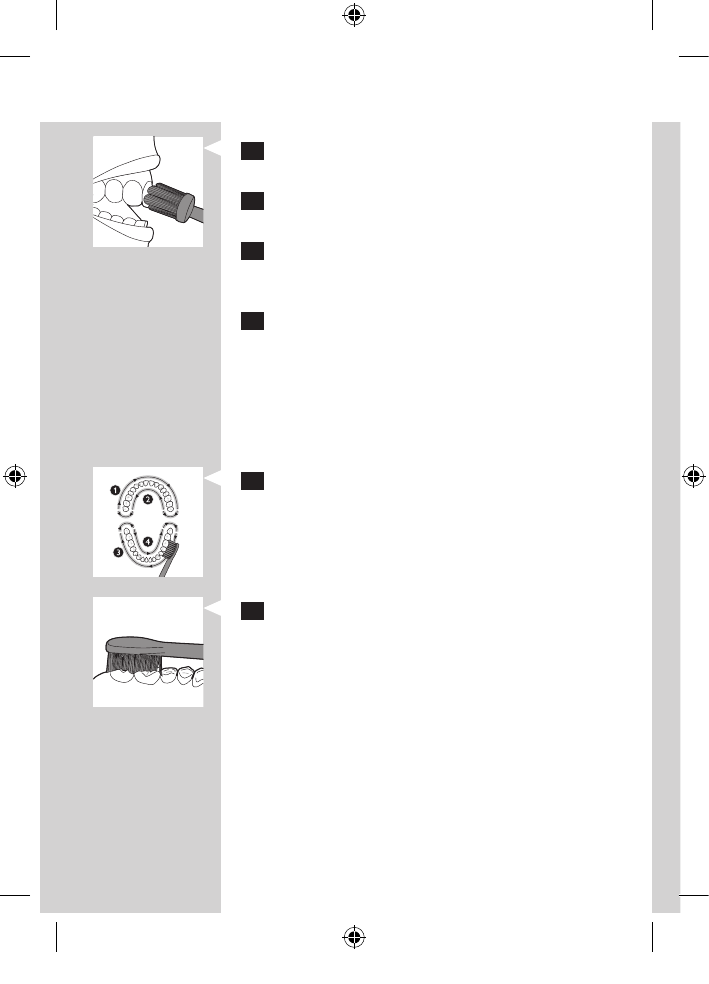 1

2

3

4