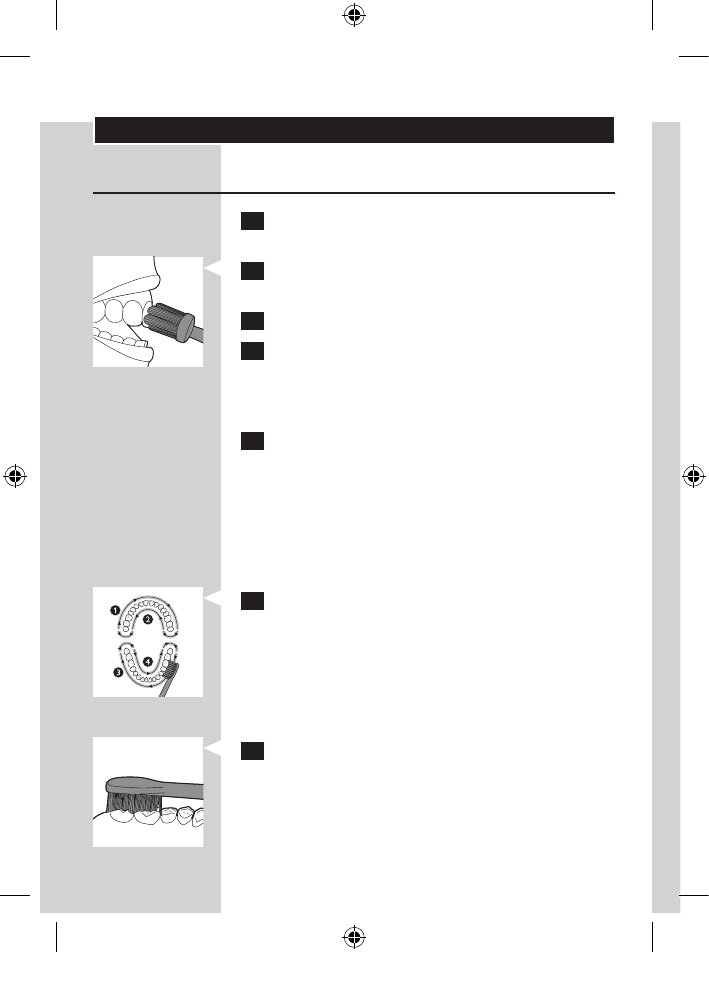 1

2

3

4