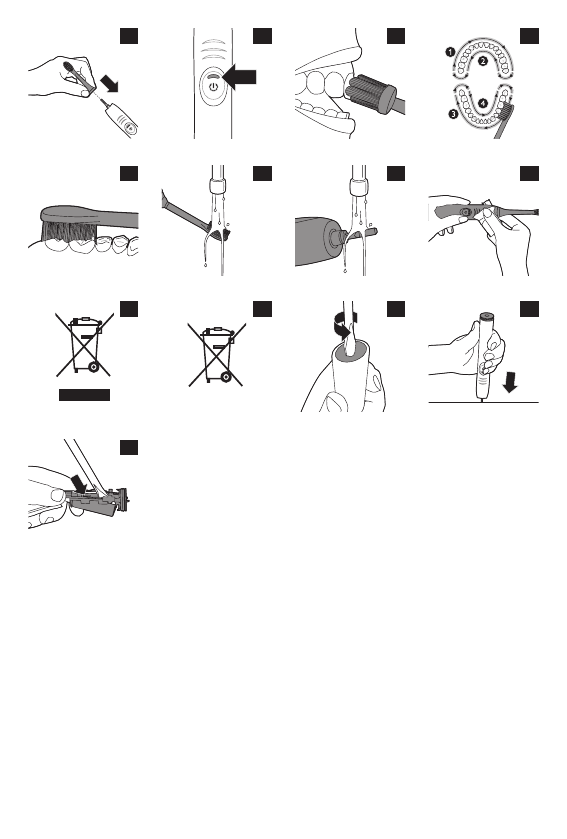 1
2
3
4