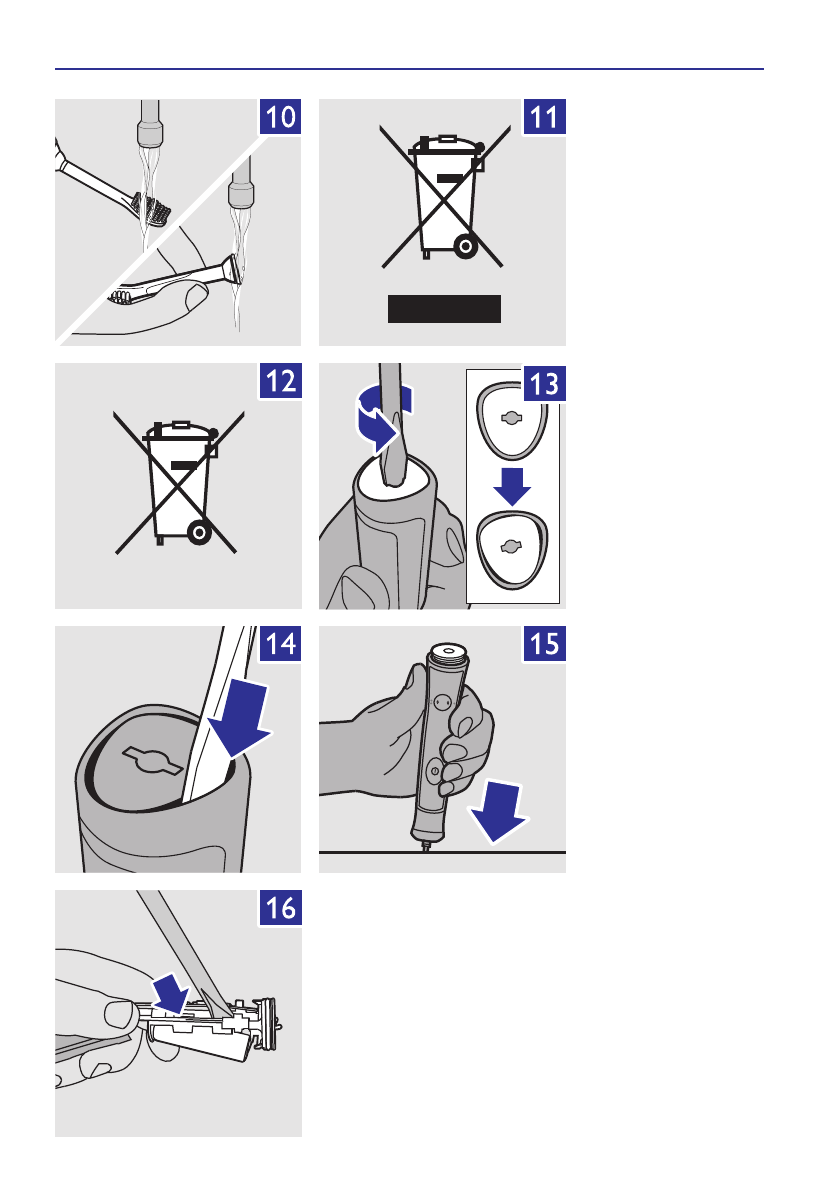 10

11

12

13

14

15

16