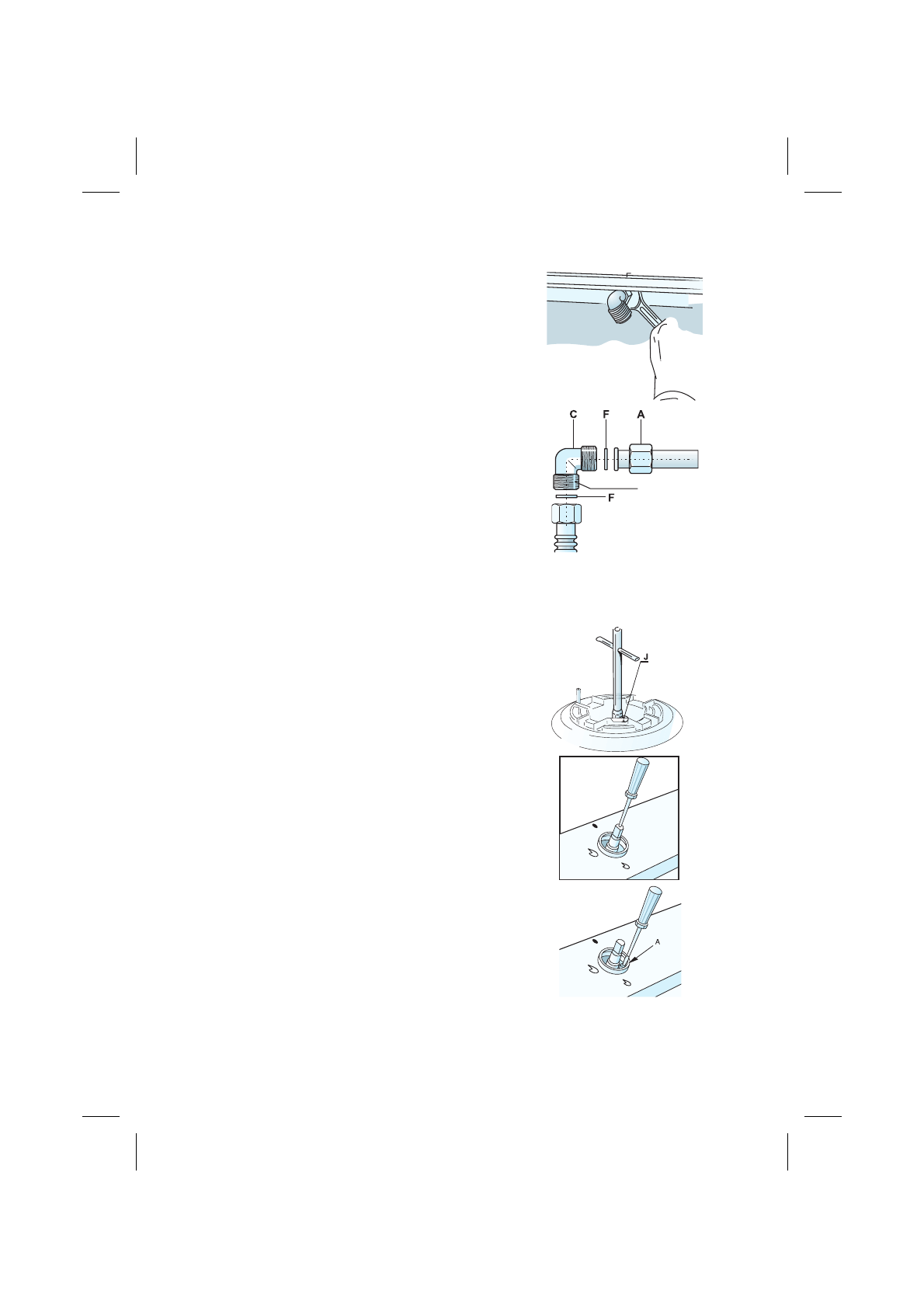 C F A

F

J

A