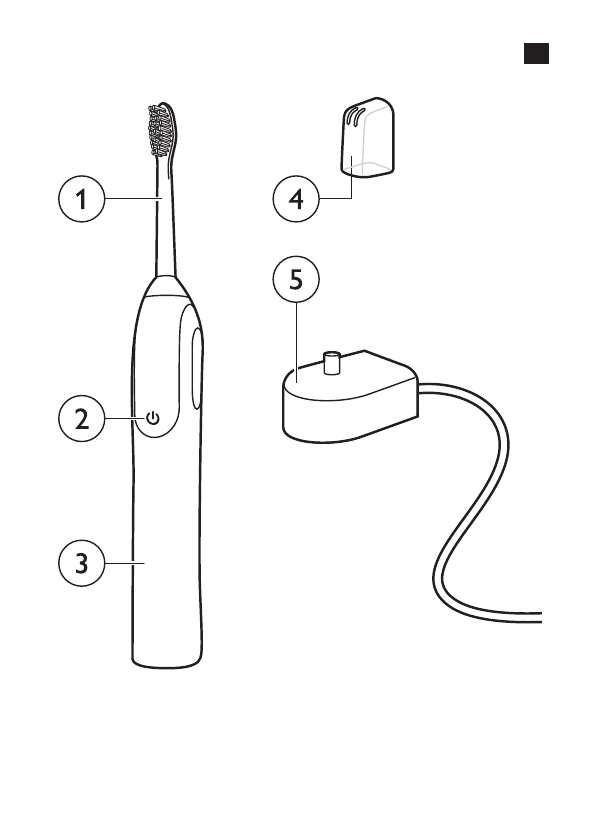 1
2
3
4
5