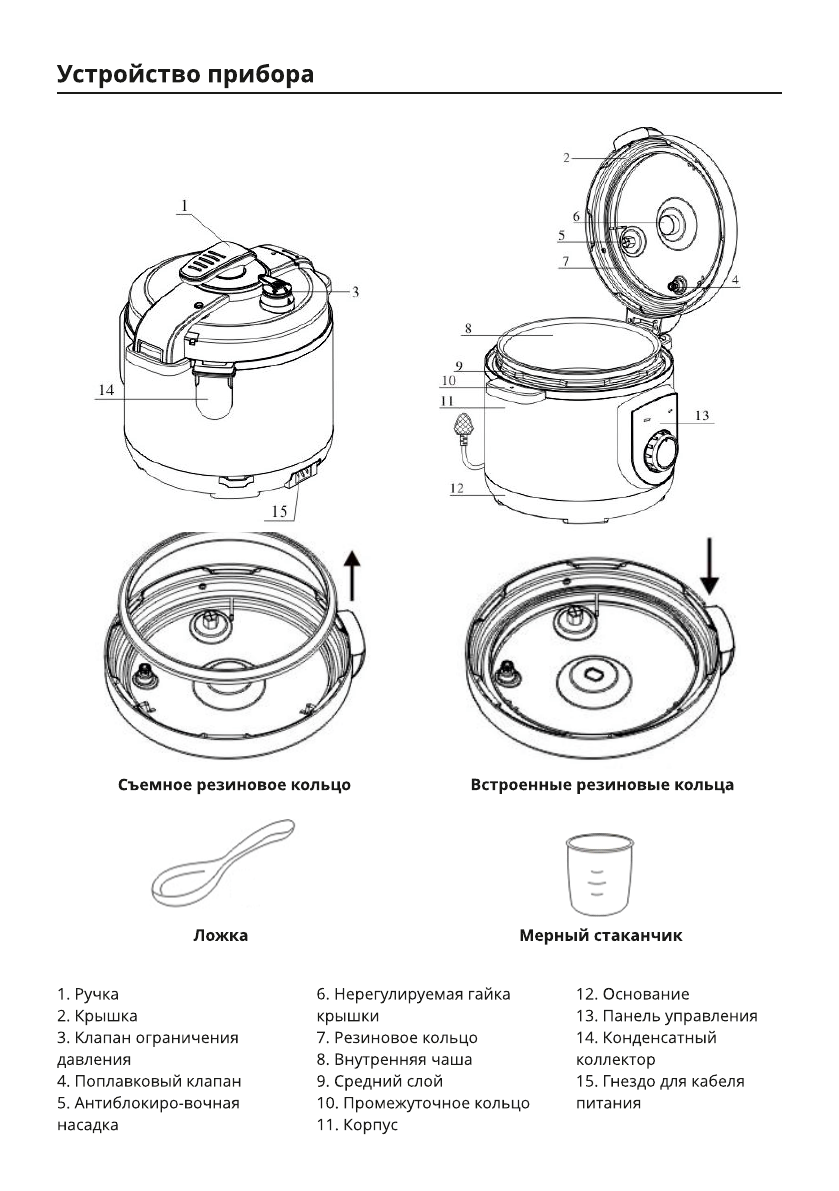 Устройство прибора

1
3
14
15
2
6
5
7
4
8
9
10
11
13
12

Съемное резиновое кольцо

Встроенные резиновые кольца

Ложка

Мерный стаканчик

1. Ручка
2. Крышка
3. Клапан ограничения давления
4. Поплавковый клапан
5. Антиблокиро-вочная насадка

6. Нерегулируемая гайка крышки
7. Резиновое кольцо
8. Внутренняя чаша
9. Средний слой
10. Промежуточное кольцо
11. Корпус

12. Основание
13. Панель управления
14. Конденсатный коллектор
15. Гнездо для кабеля питания