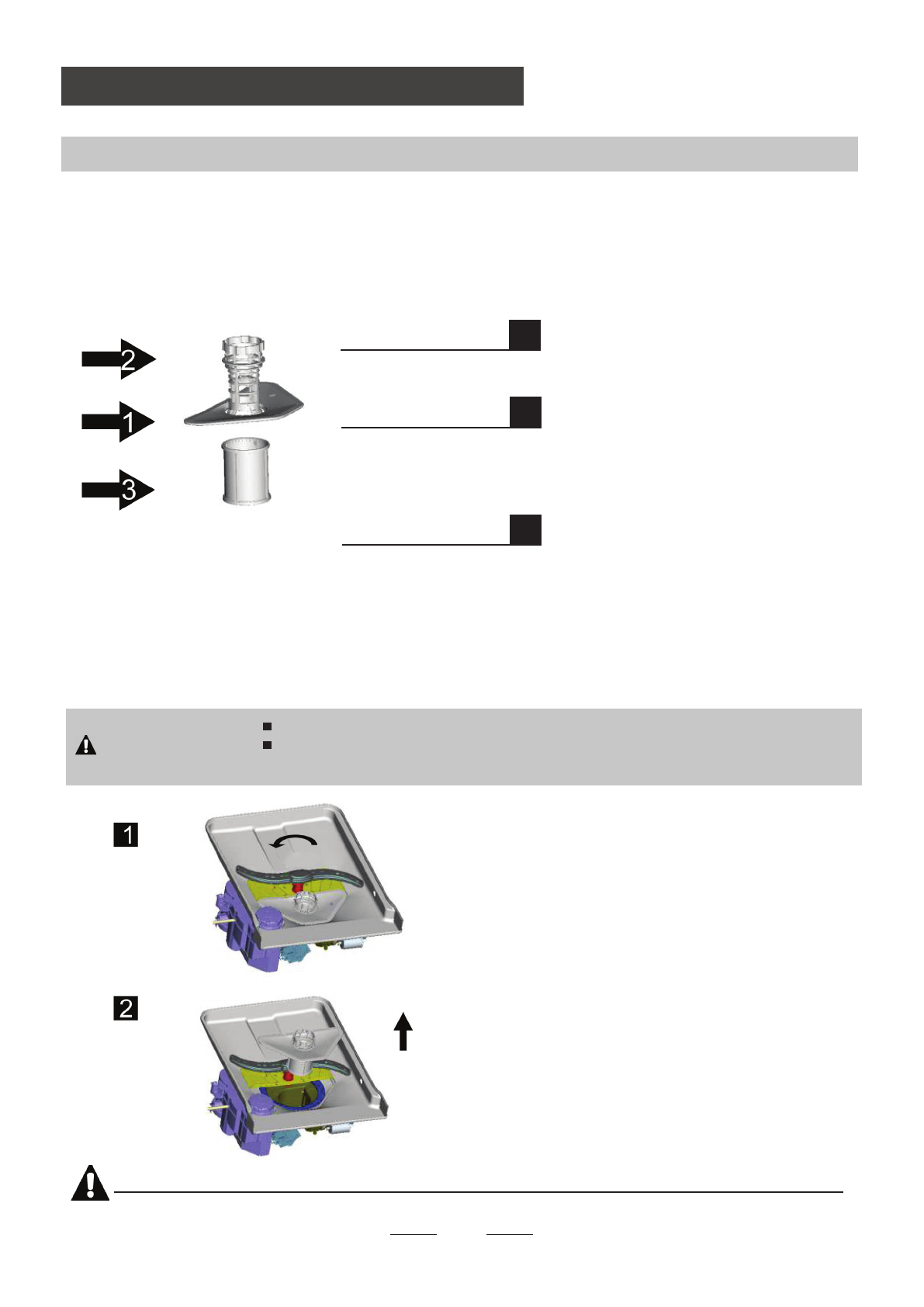 2

1

3

1

2