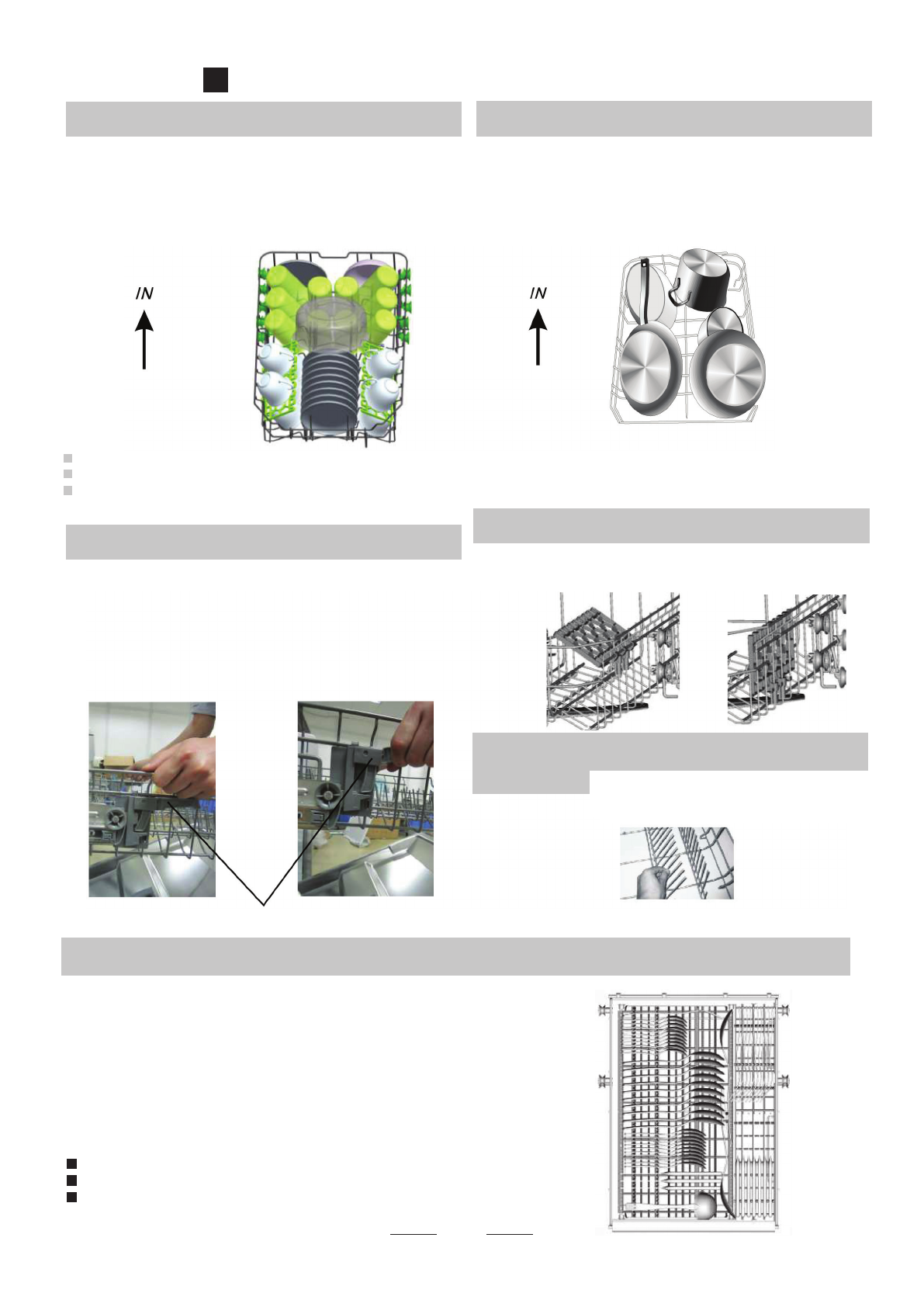 IN

IN