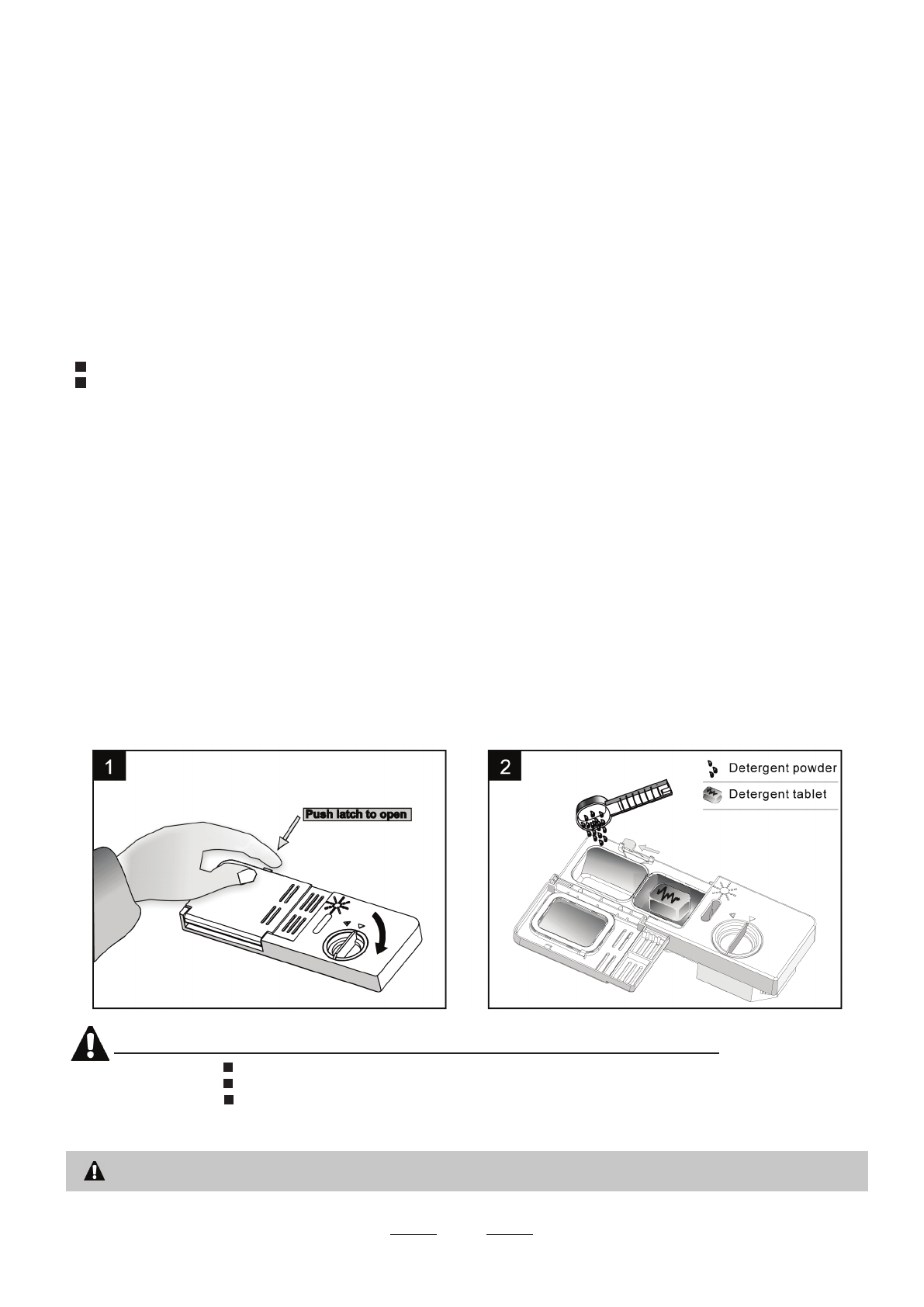 1

Push latch to open

2

Detergent powder

Detergent tablet