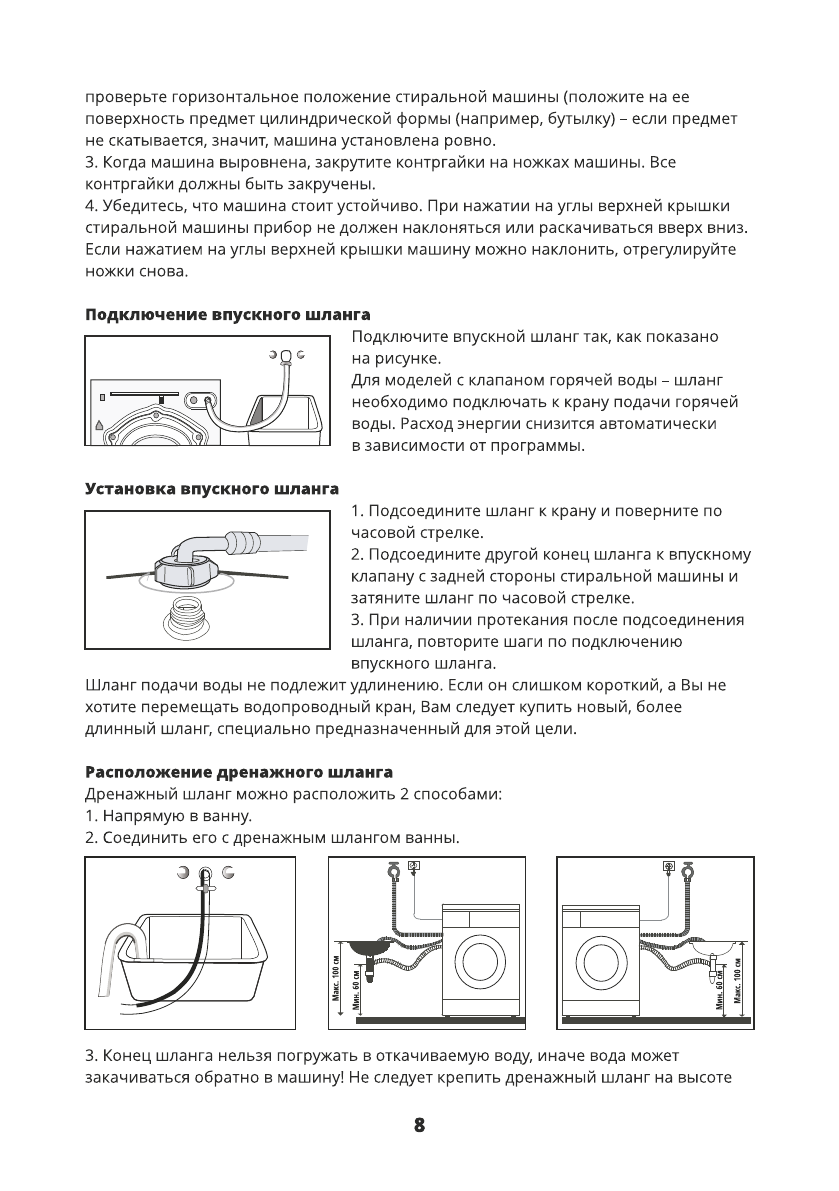 проверьте горизонтальное положение стиральной машины (положите на ее поверхность предмет цилиндрической формы (например, бутылку) – если предмет не скатывается, значит, машина установлена ровно.
3. Когда машина выровнена, закрутите контргайки на ножках машины. Все контргайки должны быть закручены.
4. Убедитесь, что машина стоит устойчиво. При нажатии на углы верхней крышки стиральной машины прибор не должен наклоняться или раскачиваться вверх вниз. Если нажатием на углы верхней крышки машину можно наклонить, отрегулируйте ножки снова.

**Подключение впускного шланга**

Подключите впускной шланг так, как показано на рисунке.
Для моделей с клапаном горячей воды – шланг необходимо подключать к крану подачи горячей воды. Расход энергии снизится автоматически в зависимости от программы.

**Установка впускного шланга**

1. Подсоедините шланг к крану и поверните по часовой стрелке.
2. Подсоедините другой конец шланга к впускному клапану с задней стороны стиральной машины и затяните шланг по часовой стрелке.
3. При наличии протекания после подсоединения шланга, повторите шаги по подключению впускного шланга.
Шланг подачи воды не подлежит удлинению. Если он слишком короткий, а Вы не хотите перемещать водопроводный кран, Вам следует купить новый, более длинный шланг, специально предназначенный для этой цели.

**Расположение дренажного шланга**

Дренажный шланг можно расположить 2 способами:
1. Напрямую в ванну.
2. Соединить его с дренажным шлангом ванны.

Макс. 100 см
Мин. 60 см
Мин. 60 см
Макс. 100 см

3. Конец шланга нельзя погружать в откачиваемую воду, иначе вода может закачиваться обратно в машину! Не следует крепить дренажный шланг на высоте

8