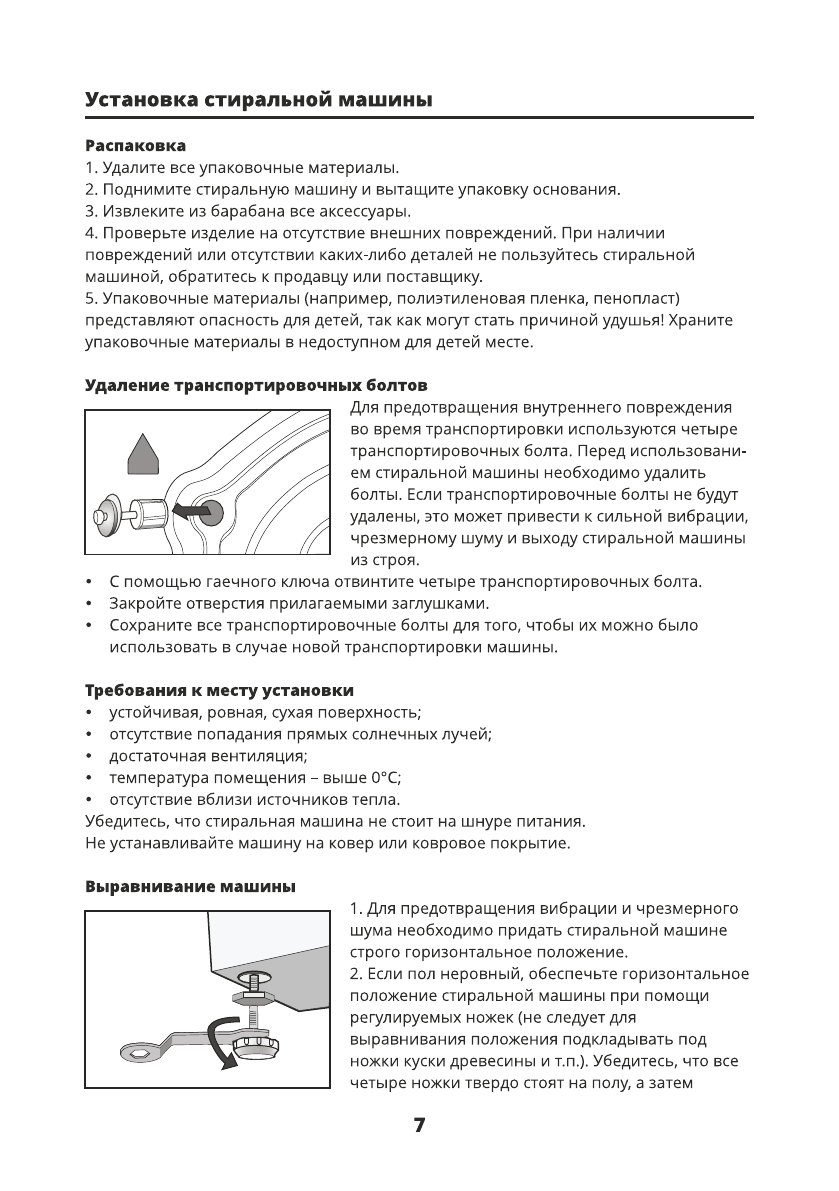 Установка стиральной машины

Распаковка
1. Удалите все упаковочные материалы.
2. Поднимите стиральную машину и вытащите упаковку основания.
3. Извлеките из барабана все аксессуары.
4. Проверьте изделие на отсутствие внешних повреждений. При наличии повреждений или отсутствии каких-либо деталей не пользуйтесь стиральной машиной, обратитесь к продавцу или поставщику.
5. Упаковочные материалы (например, полиэтиленовая пленка, пенопласт) представляют опасность для детей, так как могут стать причиной удушья! Храните упаковочные материалы в недоступном для детей месте.

Удаление транспортировочных болтов
Для предотвращения внутреннего повреждения во время транспортировки используются четыре транспортировочных болта. Перед использованием стиральной машины необходимо удалить болты. Если транспортировочные болты не будут удалены, это может привести к сильной вибрации, чрезмерному шуму и выходу стиральной машины из строя.
• С помощью гаечного ключа отвинтите четыре транспортировочных болта.
• Закройте отверстия прилагаемыми заглушками.
• Сохраните все транспортировочные болты для того, чтобы их можно было использовать в случае новой транспортировки машины.

Требования к месту установки
• устойчивая, ровная, сухая поверхность;
• отсутствие попадания прямых солнечных лучей;
• достаточная вентиляция;
• температура помещения – выше 0°C;
• отсутствие вблизи источников тепла.
Убедитесь, что стиральная машина не стоит на шнуре питания.
Не устанавливайте машину на ковер или ковровое покрытие.

Выравнивание машины
1. Для предотвращения вибрации и чрезмерного шума необходимо придать стиральной машине строго горизонтальное положение.
2. Если пол неровный, обеспечьте горизонтальное положение стиральной машины при помощи регулируемых ножек (не следует для выравнивания положения подкладывать под ножки куски древесины и т.п.). Убедитесь, что все четыре ножки твердо стоят на полу, а затем

7