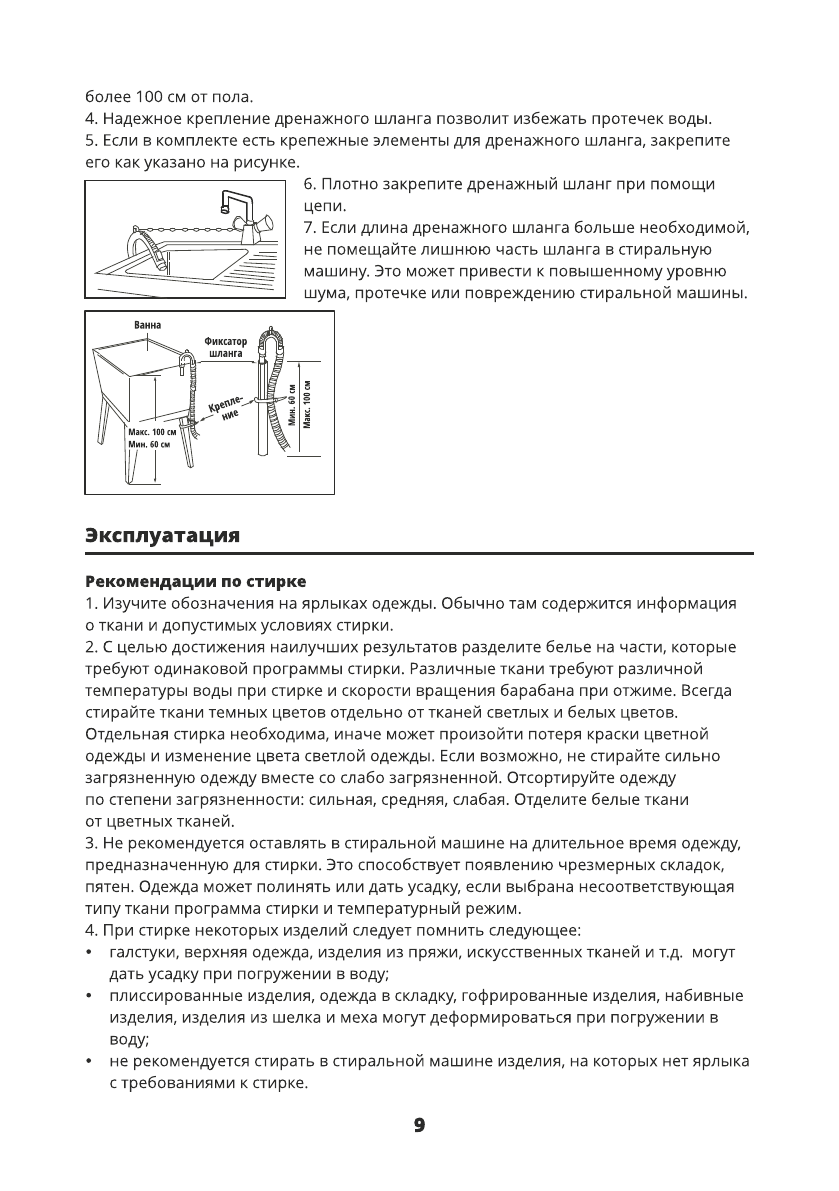 более 100 см от пола.
4. Надежное крепление дренажного шланга позволит избежать протечек воды.
5. Если в комплекте есть крепежные элементы для дренажного шланга, закрепите его как указано на рисунке.

6. Плотно закрепите дренажный шланг при помощи цепи.
7. Если длина дренажного шланга больше необходимой, не помещайте лишнюю часть шланга в стиральную машину. Это может привести к повышенному уровню шума, протечке или повреждению стиральной машины.

Ванна
Фиксатор шланга
Крепление
Макс. 100 см
Мин. 60 см
Мин. 60 см
Макс. 100 см

Эксплуатация

Рекомендации по стирке
1. Изучите обозначения на ярлыках одежды. Обычно там содержится информация о ткани и допустимых условиях стирки.
2. С целью достижения наилучших результатов разделите белье на части, которые требуют одинаковой программы стирки. Различные ткани требуют различной температуры воды при стирке и скорости вращения барабана при отжиме. Всегда стирайте ткани темных цветов отдельно от тканей светлых и белых цветов. Отдельная стирка необходима, иначе может произойти потеря краски цветной одежды и изменение цвета светлой одежды. Если возможно, не стирайте сильно загрязненную одежду вместе со слабо загрязненной. Отсортируйте одежду по степени загрязненности: сильная, средняя, слабая. Отделите белые ткани от цветных тканей.
3. Не рекомендуется оставлять в стиральной машине на длительное время одежду, предназначенную для стирки. Это способствует появлению чрезмерных складок, пятен. Одежда может полинять или дать усадку, если выбрана несоответствующая типу ткани программа стирки и температурный режим.
4. При стирке некоторых изделий следует помнить следующее:
• галстуки, верхняя одежда, изделия из пряжи, искусственных тканей и т.д. могут дать усадку при погружении в воду;
• плиссированные изделия, одежда в складку, гофрированные изделия, набивные изделия, изделия из шелка и меха могут деформироваться при погружении в воду;
• не рекомендуется стирать в стиральной машине изделия, на которых нет ярлыка с требованиями к стирке.

9