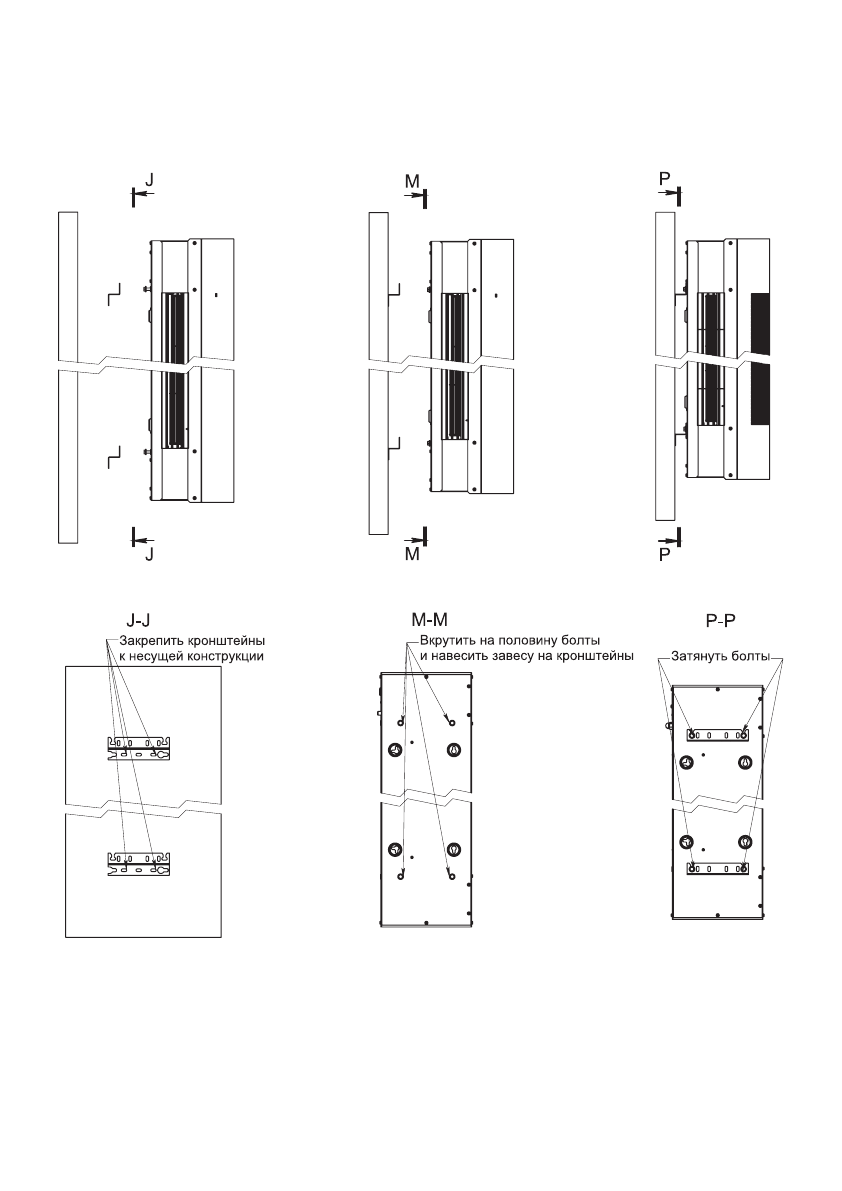 J
J
M
M
P
P

J-J
Закрепить кронштейны к несущей конструкции

M-M
Вкрутить на половину болты и навесить завесу на кронштейны

P-P
Затянуть болты